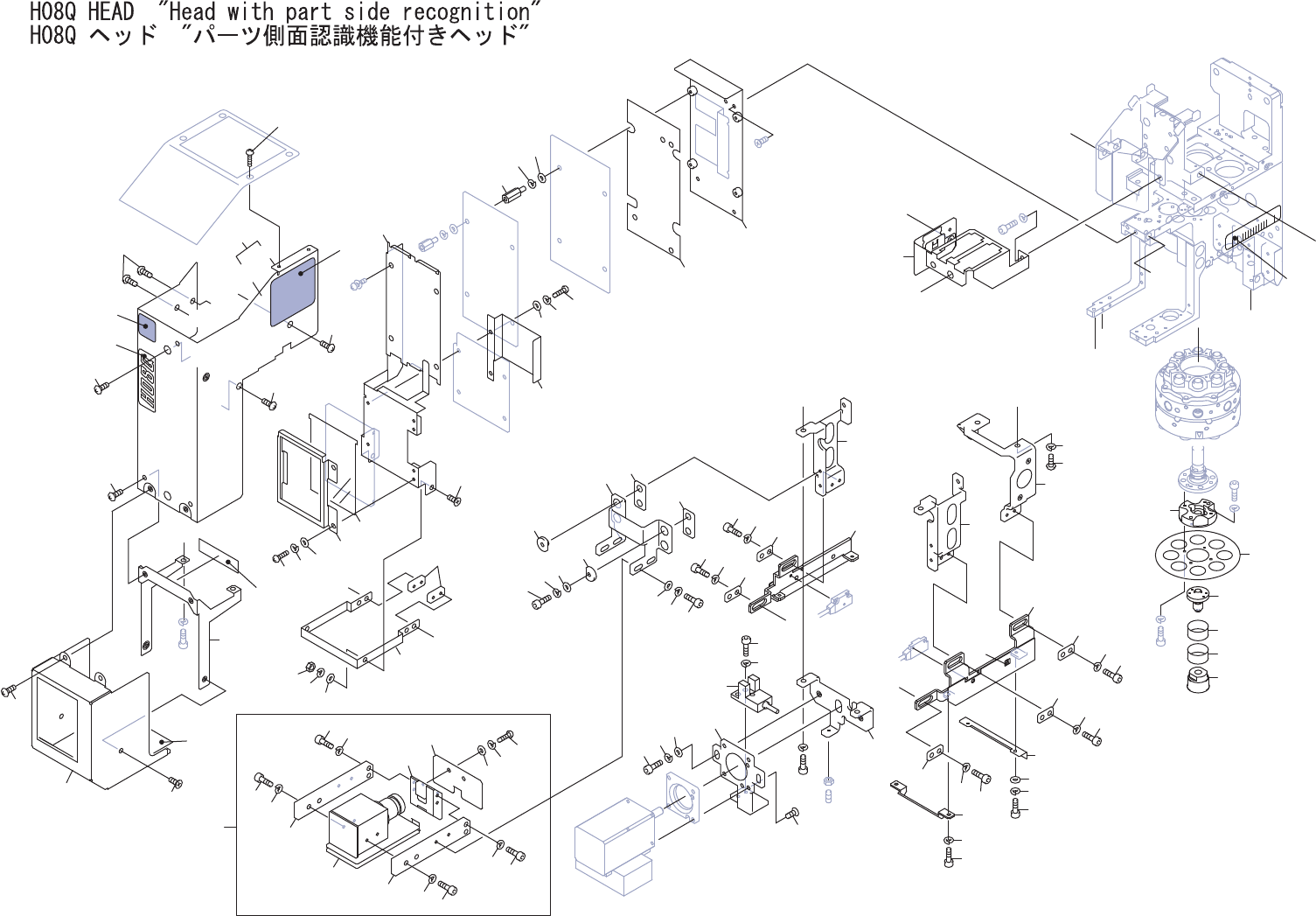 H08Q HEAD "Head with part side recognition"
H08Q ヘッド "パーツ側面認識機能付きヘッド"