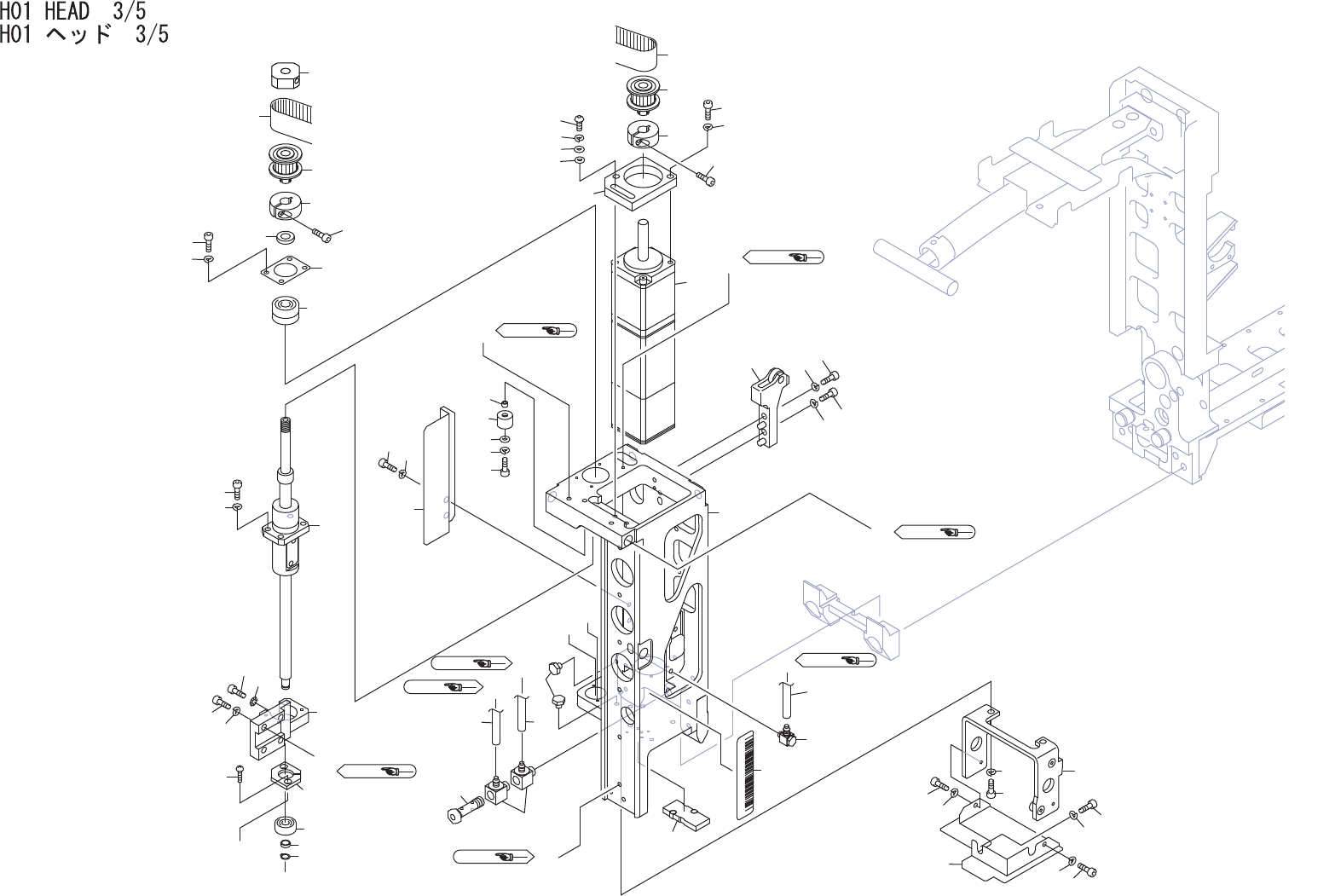 H01 HEAD 3/5
H01 ヘッド 3/5