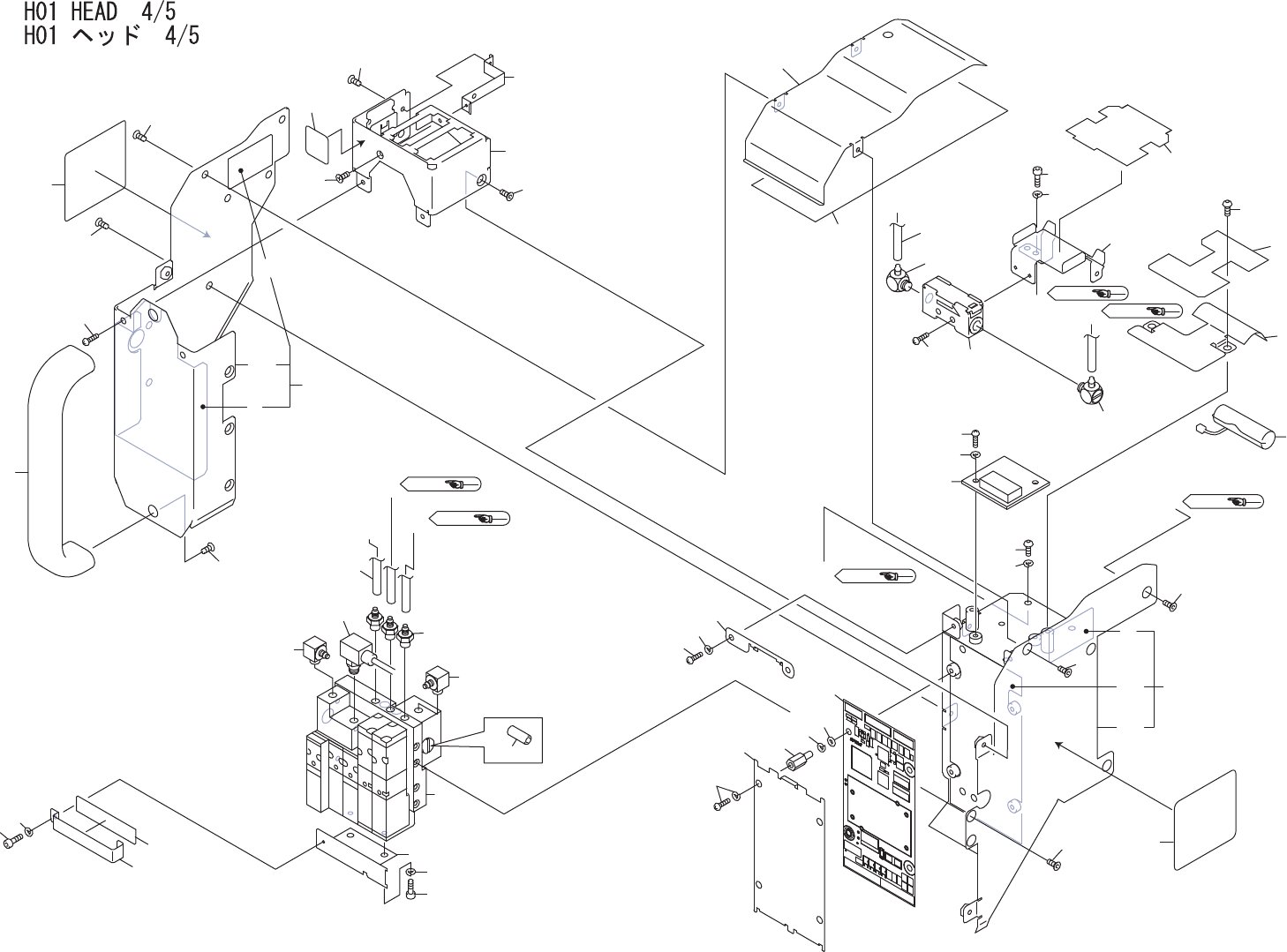 H01 HEAD 4/5
H01 ヘッド 4/5