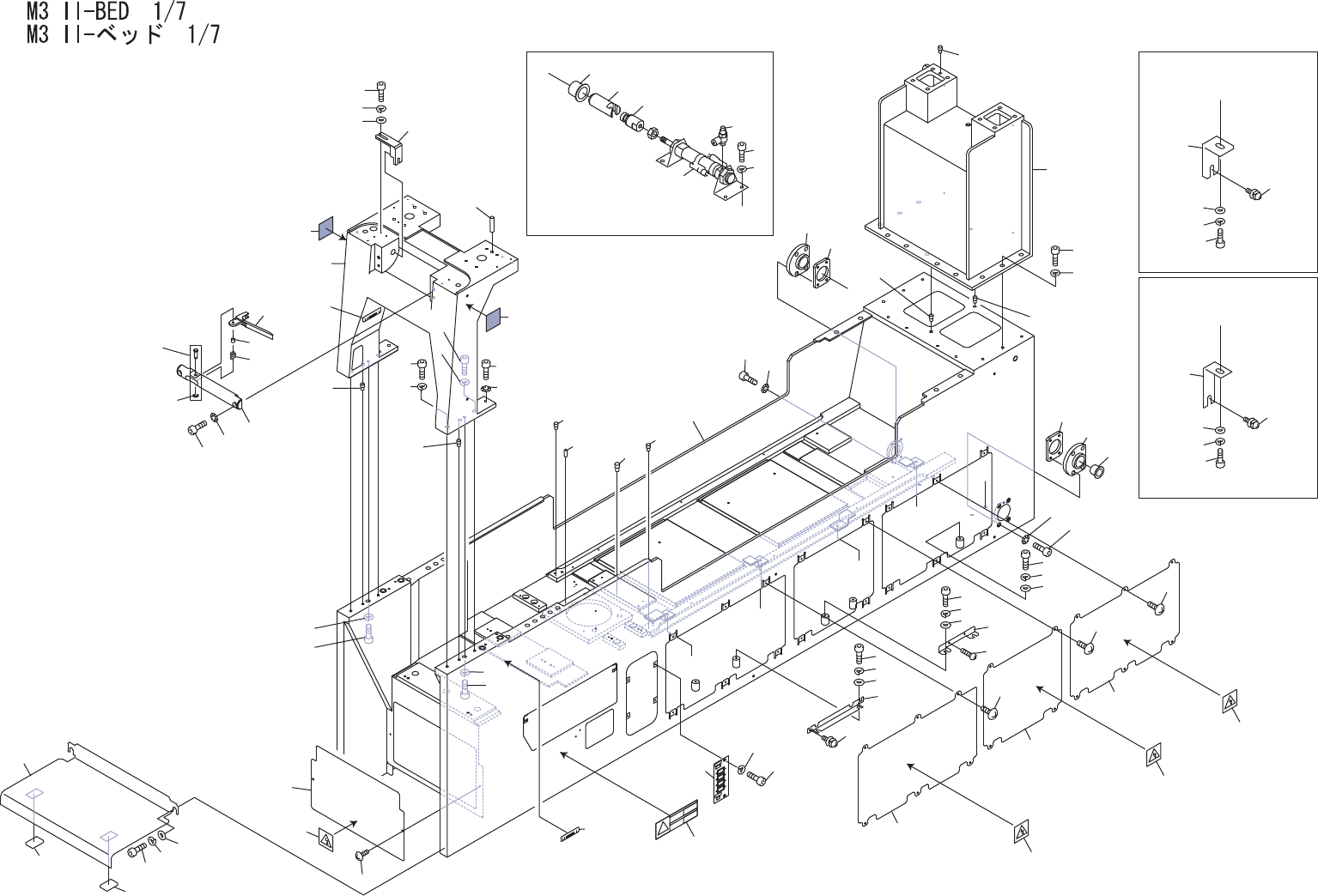 M3 II-BED 1/7
M3 II-ベッド 1/7