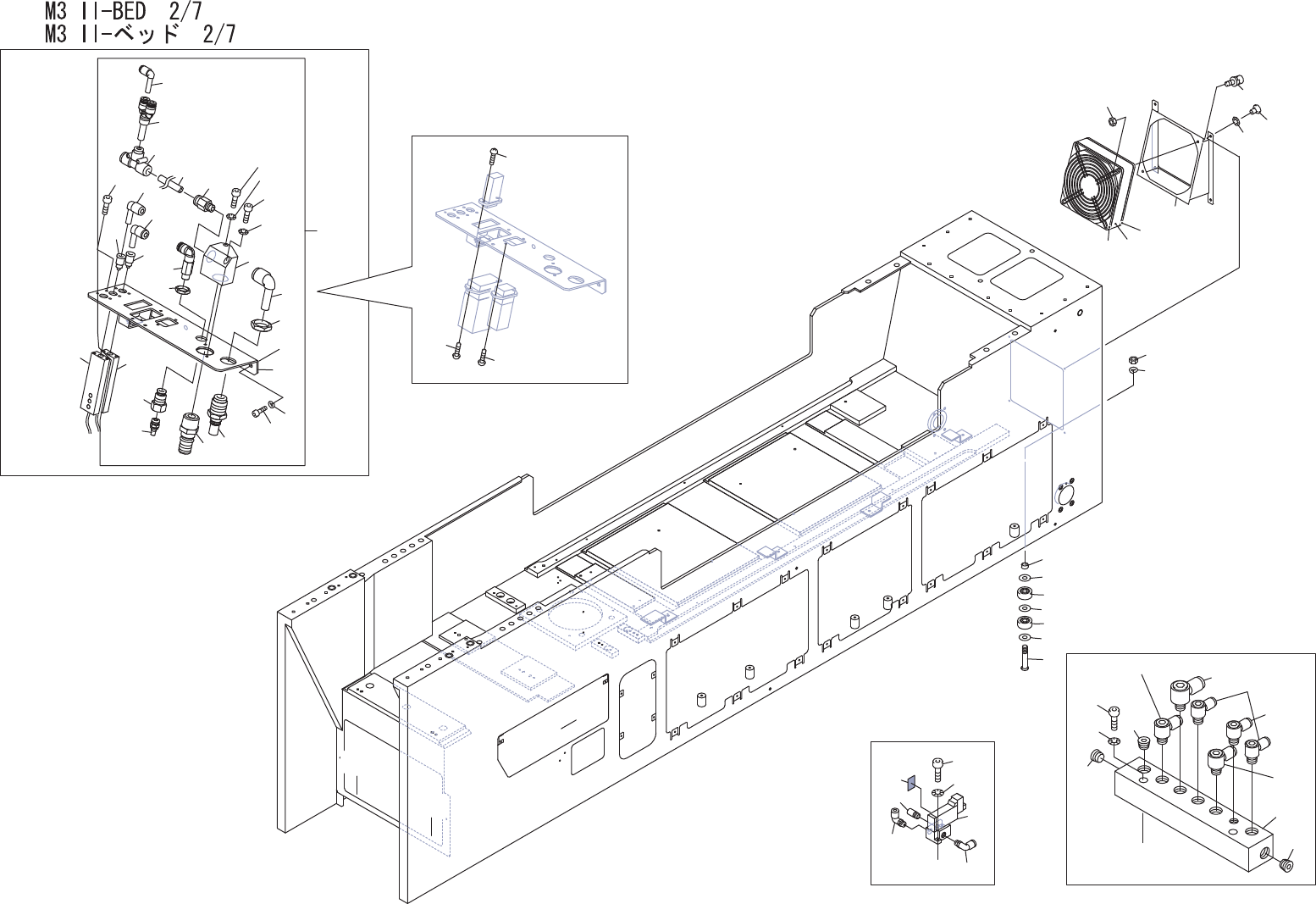 M3 II-BED 2/7
M3 II-ベッド 2/7