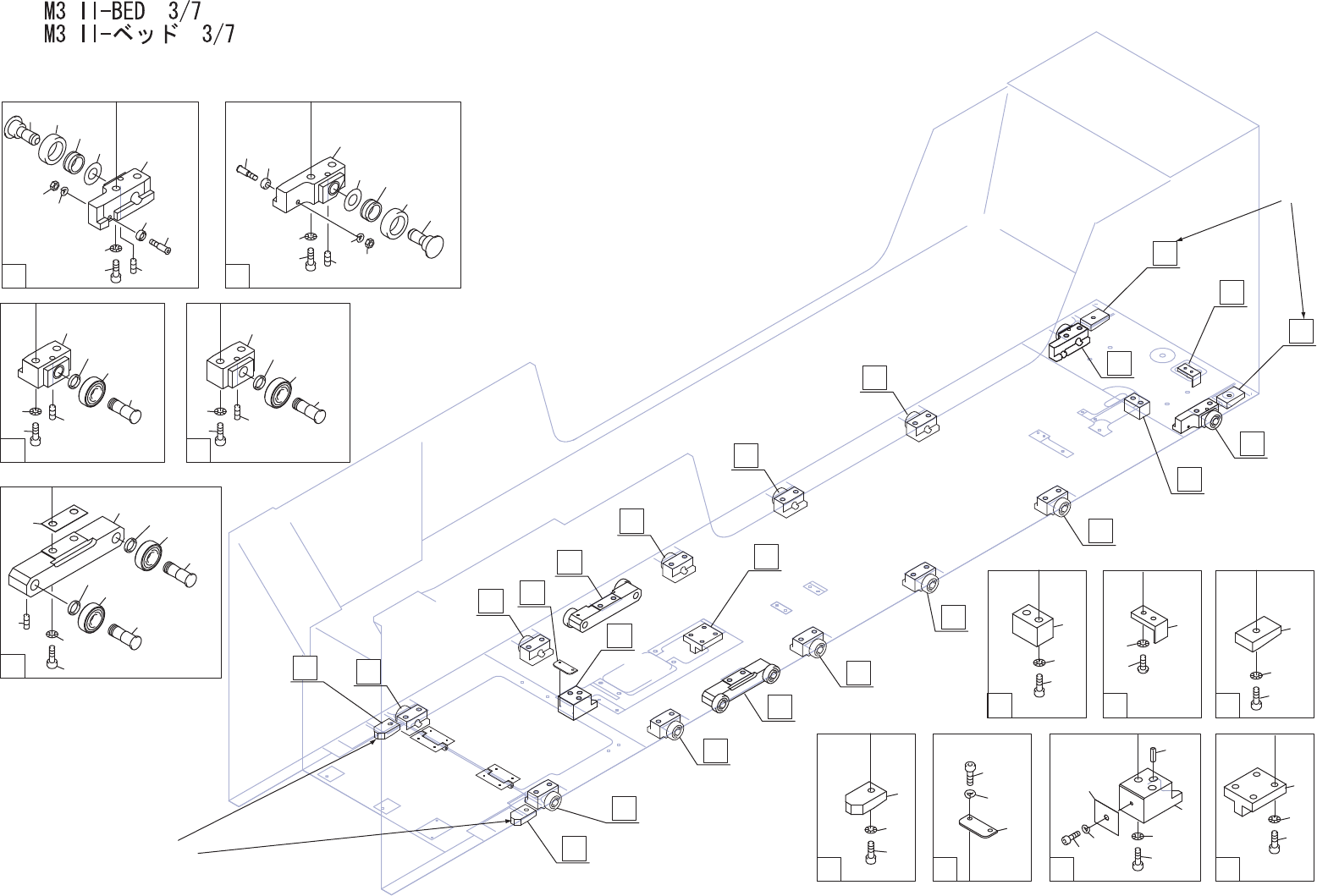 M3 II-BED 3/7
M3 II-ベッド 3/7