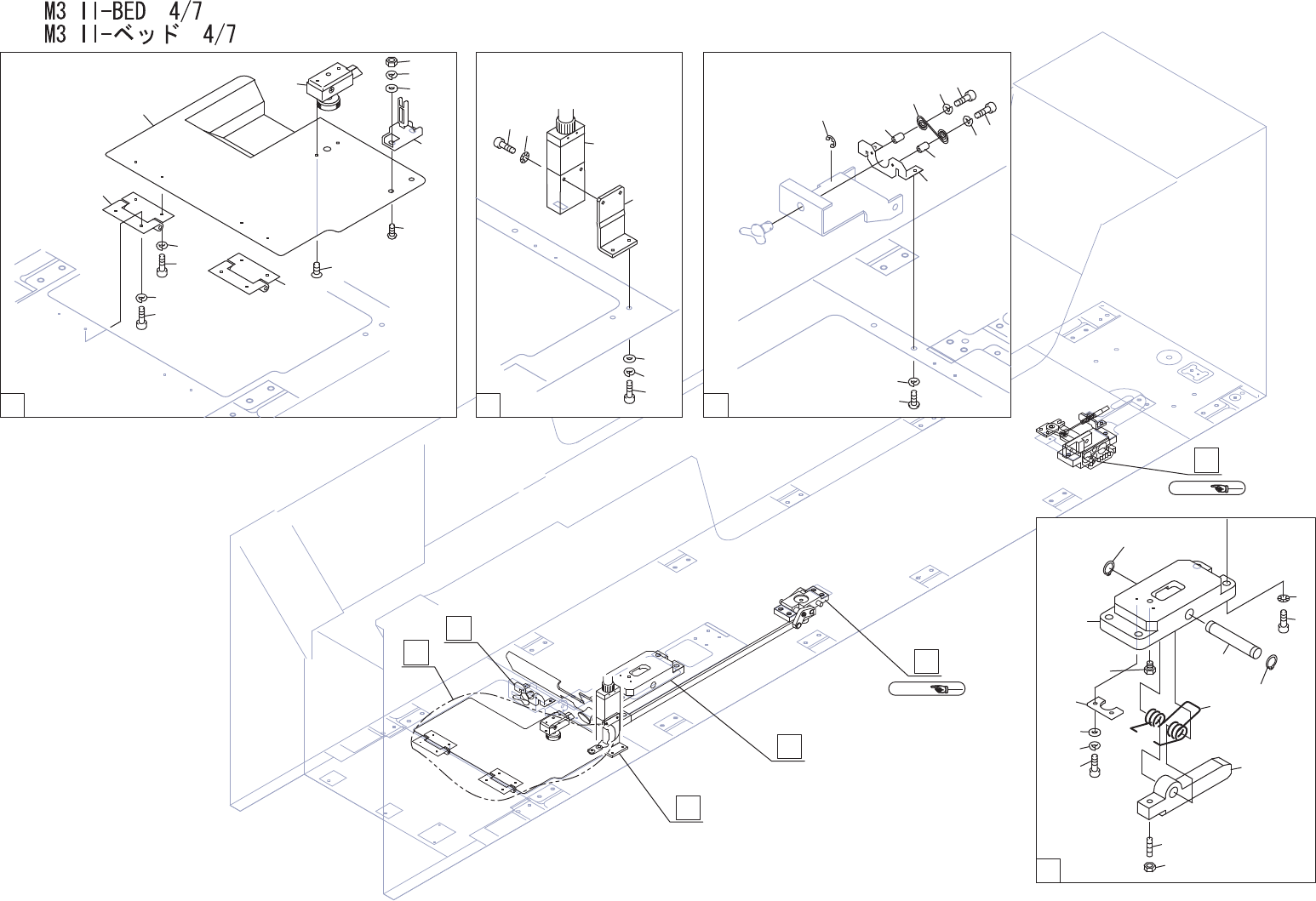 M3 II-BED 4/7
M3 II-ベッド 4/7