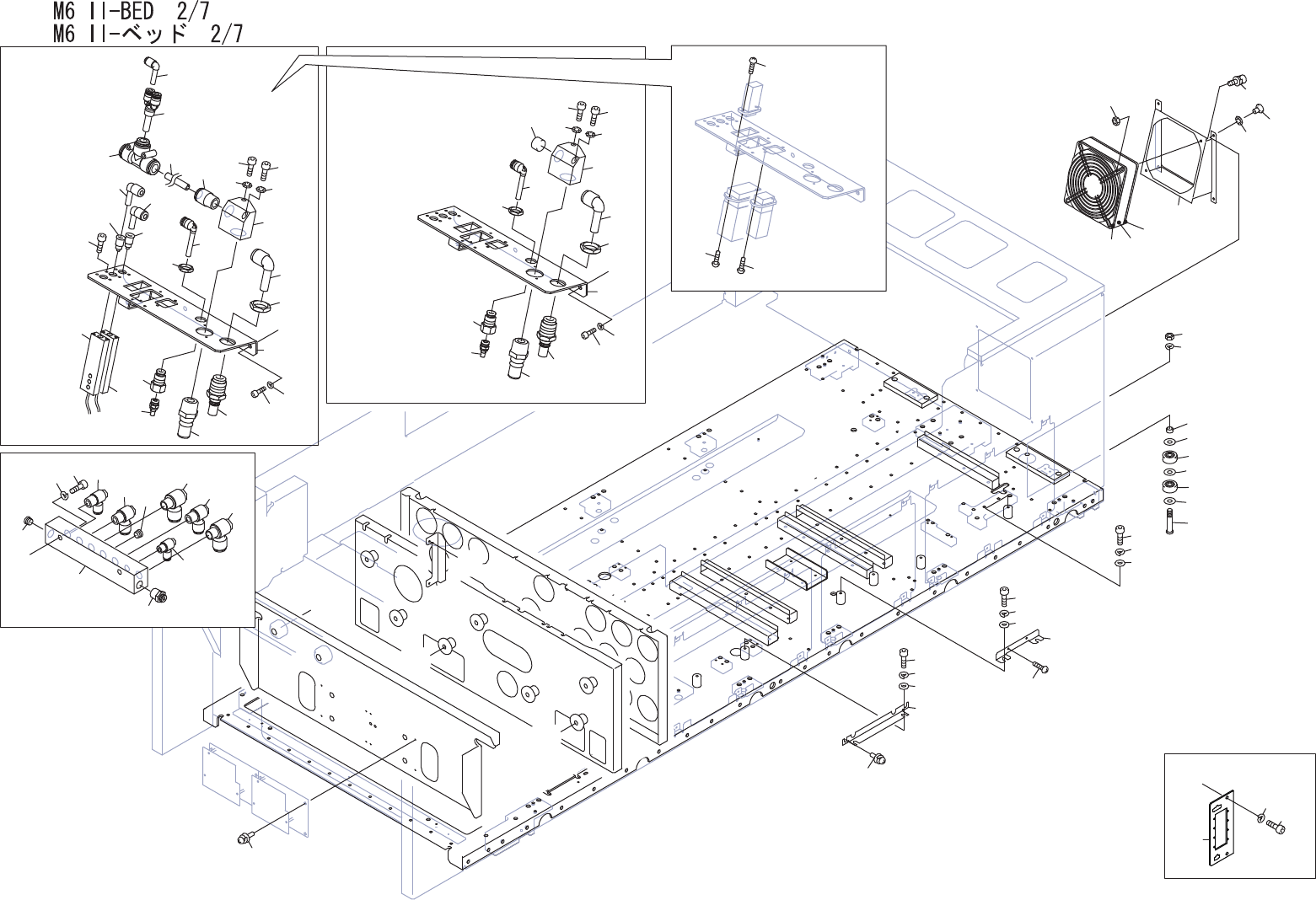 M6 II-BED 2/7
M6 II-ベッド 2/7