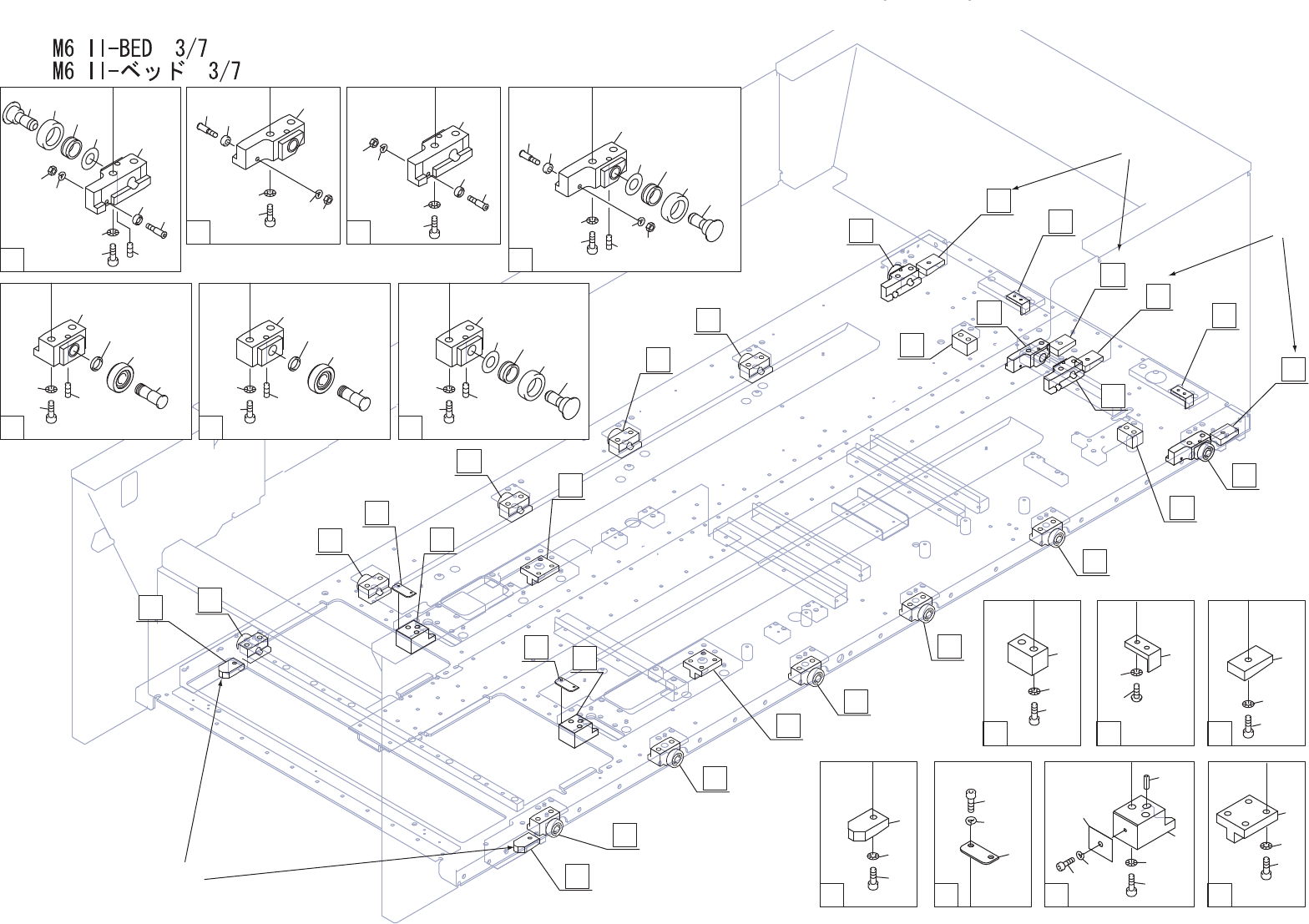 M6 II-BED 3/7
M6 II-ベッド 3/7