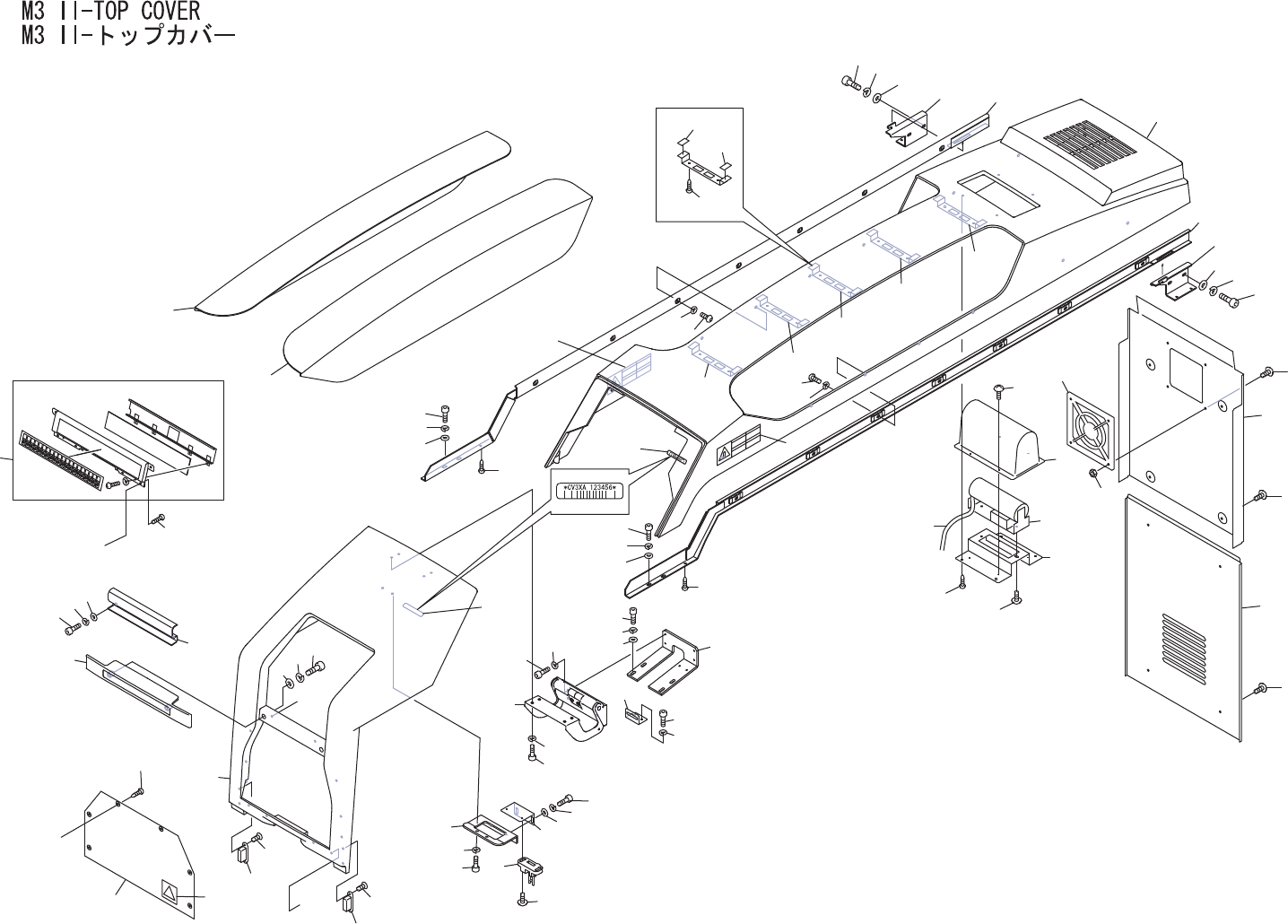 M3 II-TOP COVER
M3 II-トップカバー

*CV3XA 123456*