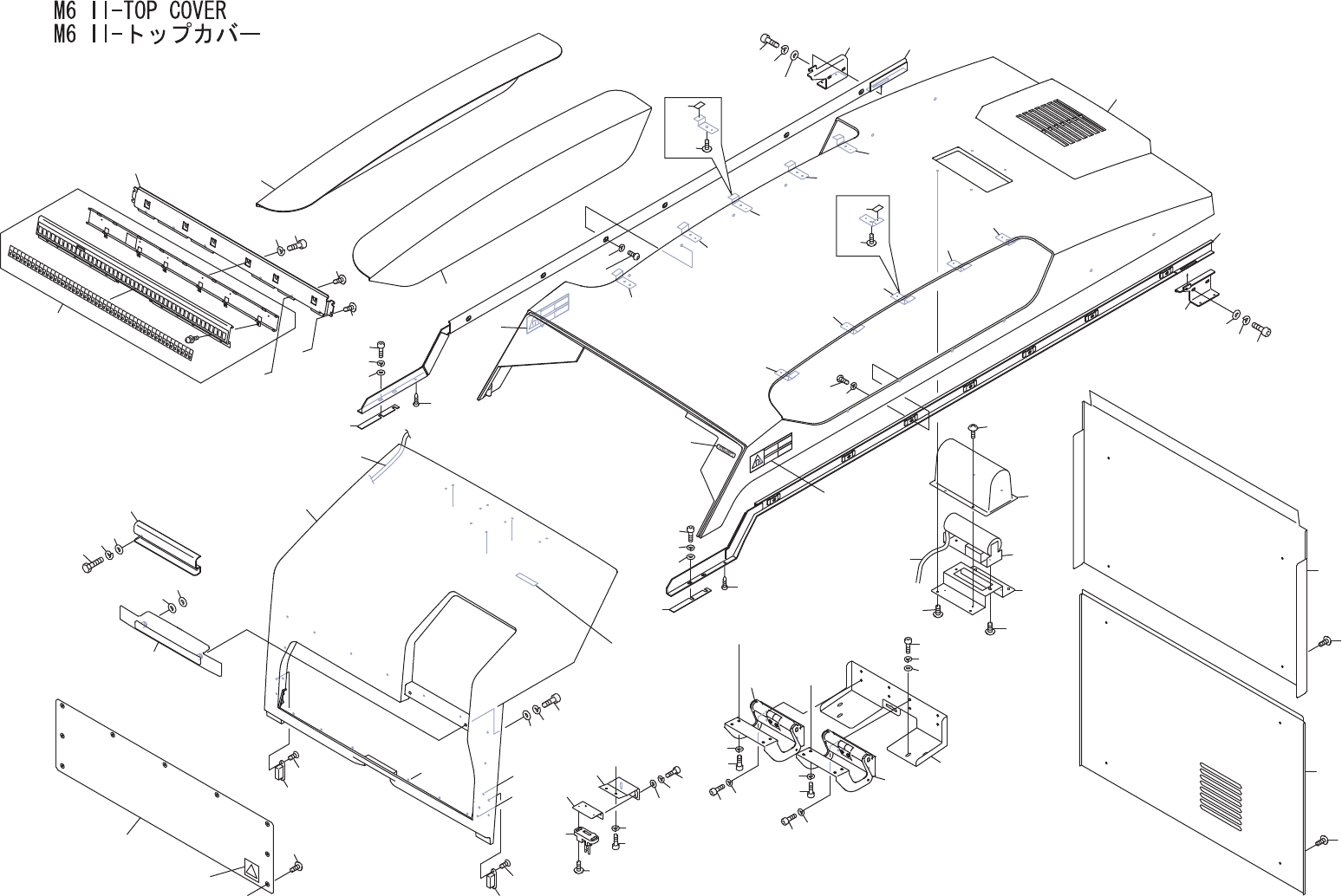 M6 II-TOP COVER
M6 II-トップカバー