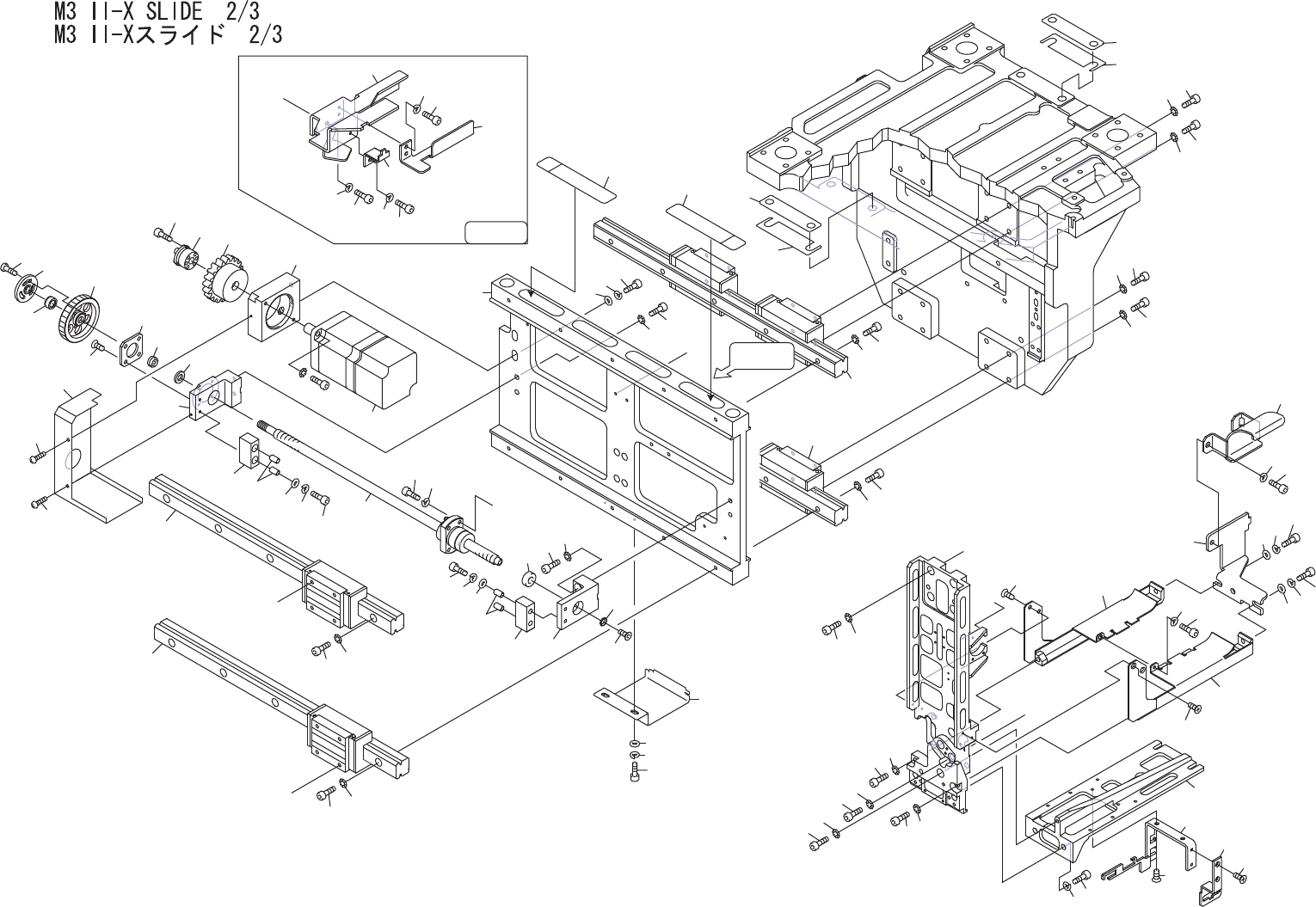 M3 II-X SLIDE 2/3
M3 II-Xスライド 2/3