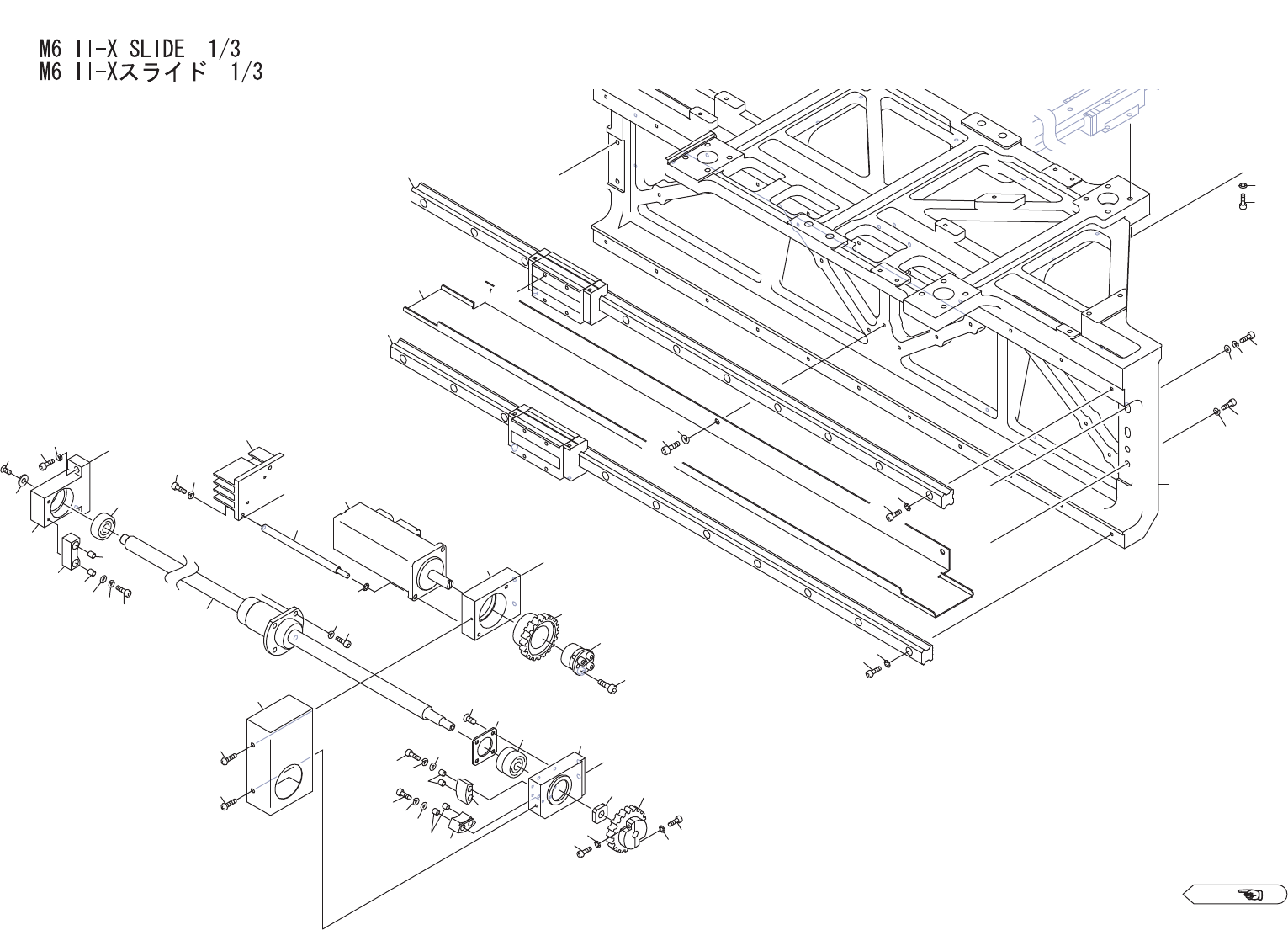 M6 II-X SLIDE 1/3
M6 II-Xスライド 1/3