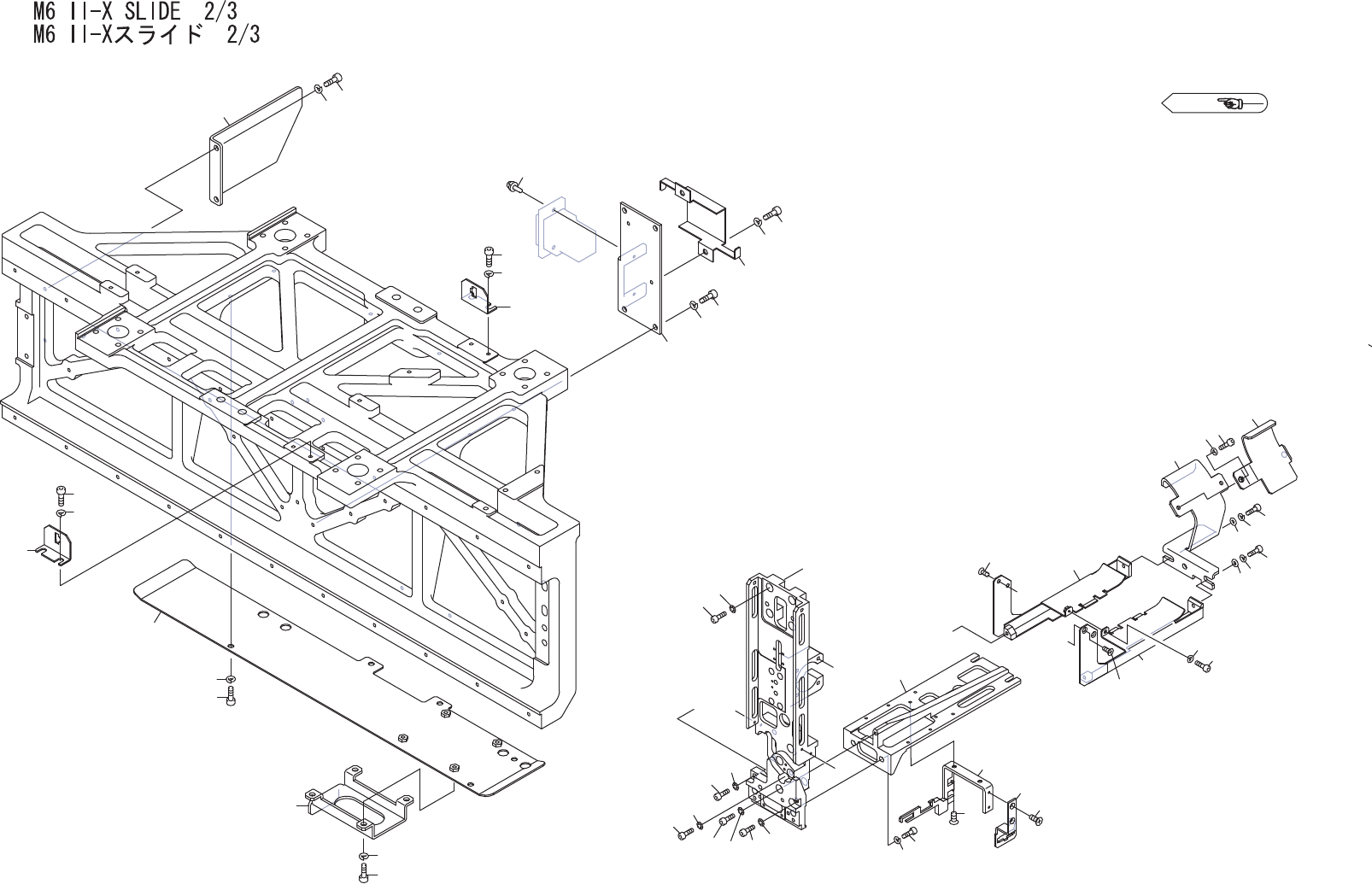 M6 II-X SLIDE 2/3
M6 II-Xスライド 2/3