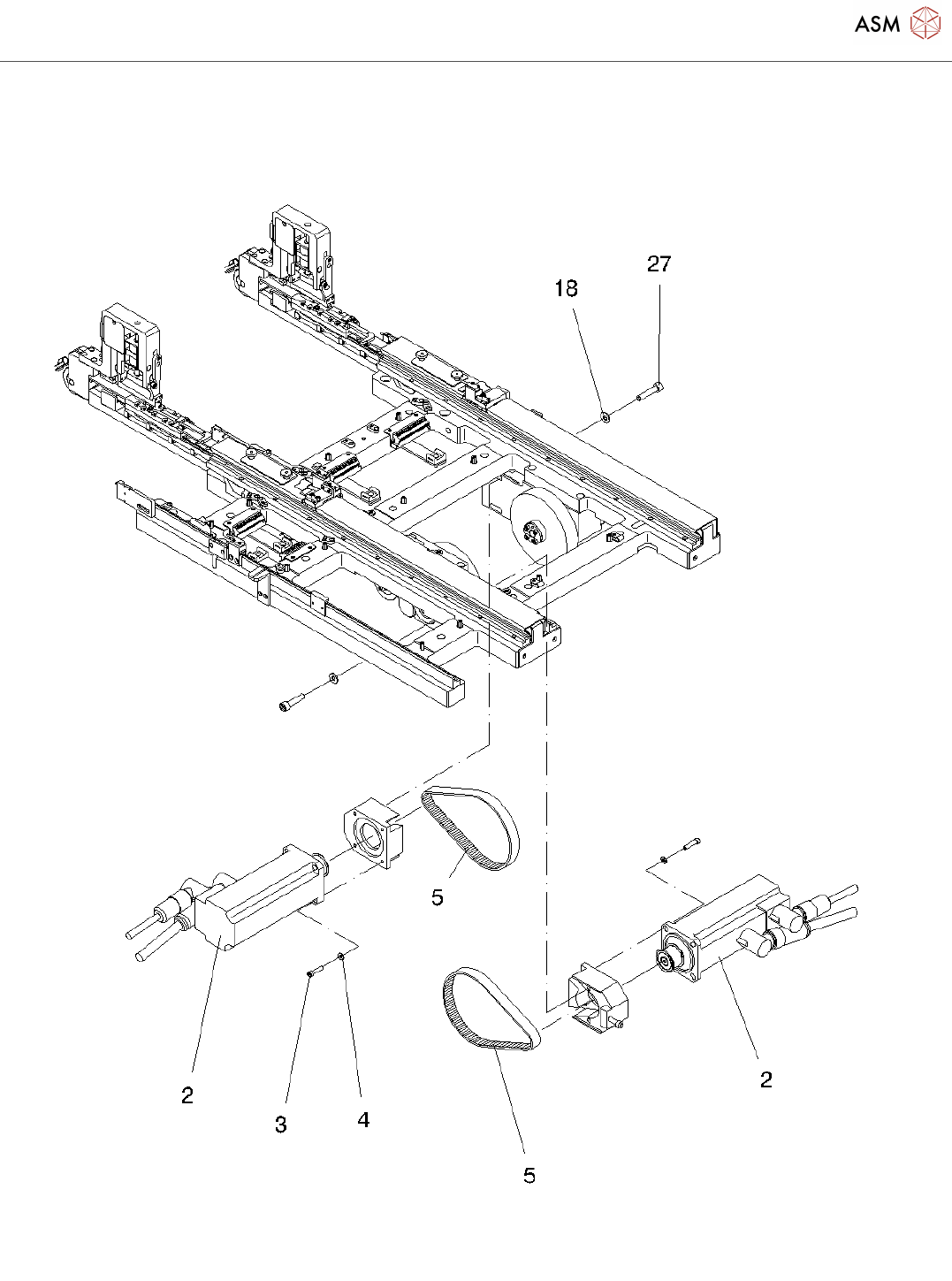 ASM

27
18
5
2
2
3
4
5