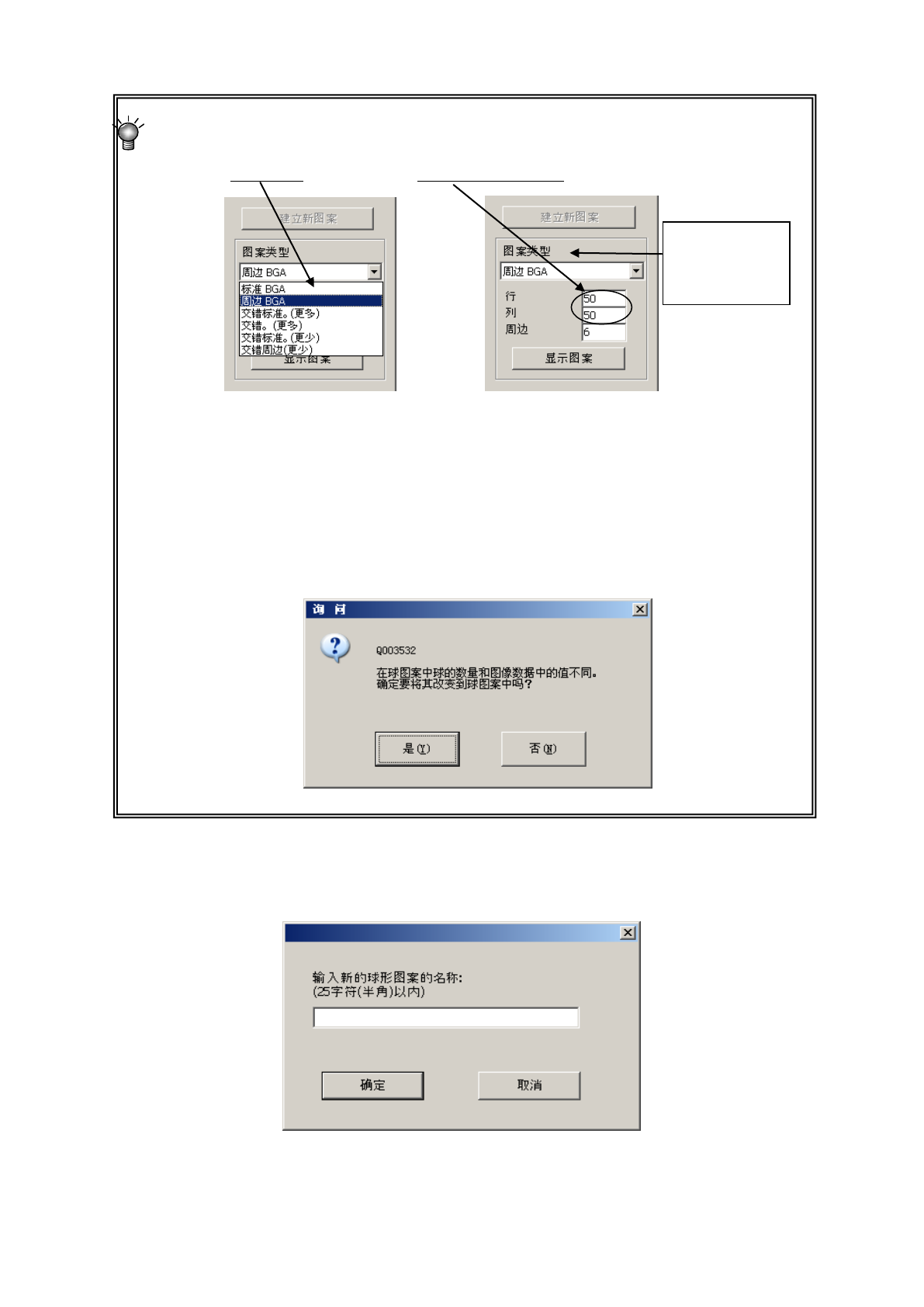 建立新图案

图案类型

周边 BGA

标准 BGA
周边 BGA
交错标准。(更多)
交错。(更多)
交错标准。(更少)
交错周边(更少)

显示图案

建立新图案

图案类型

周边 BGA

行 50
列 50
周边 6

显示图案

询 问

Q003532

在球图案中球的数量和图像数据中的值不同。
确定要将其改变到球图案中吗?

是(Y)

否(N)

输入新的球形图案的名称:
(25字符(半角)以内)

确定

取消