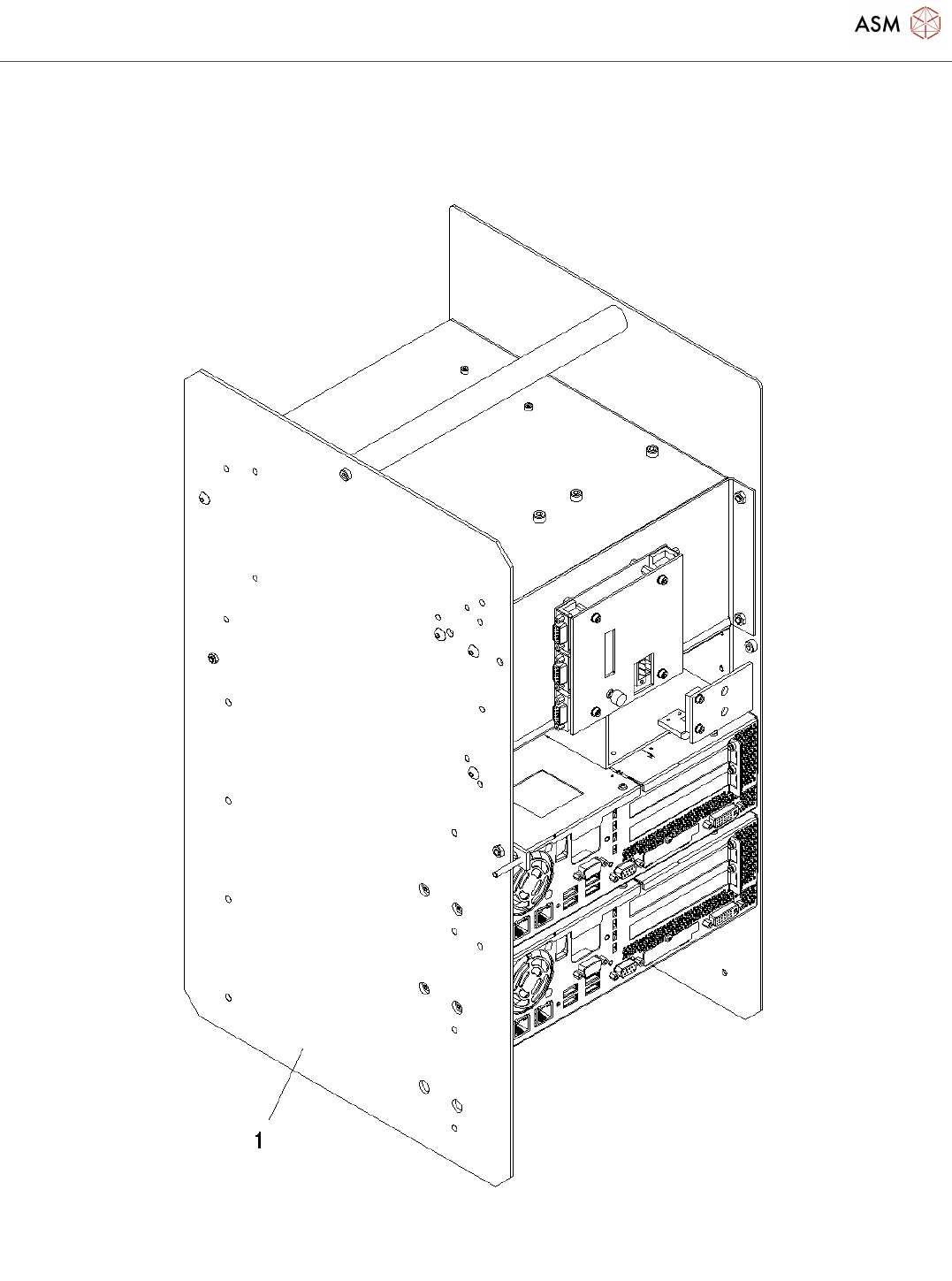 ASM

1