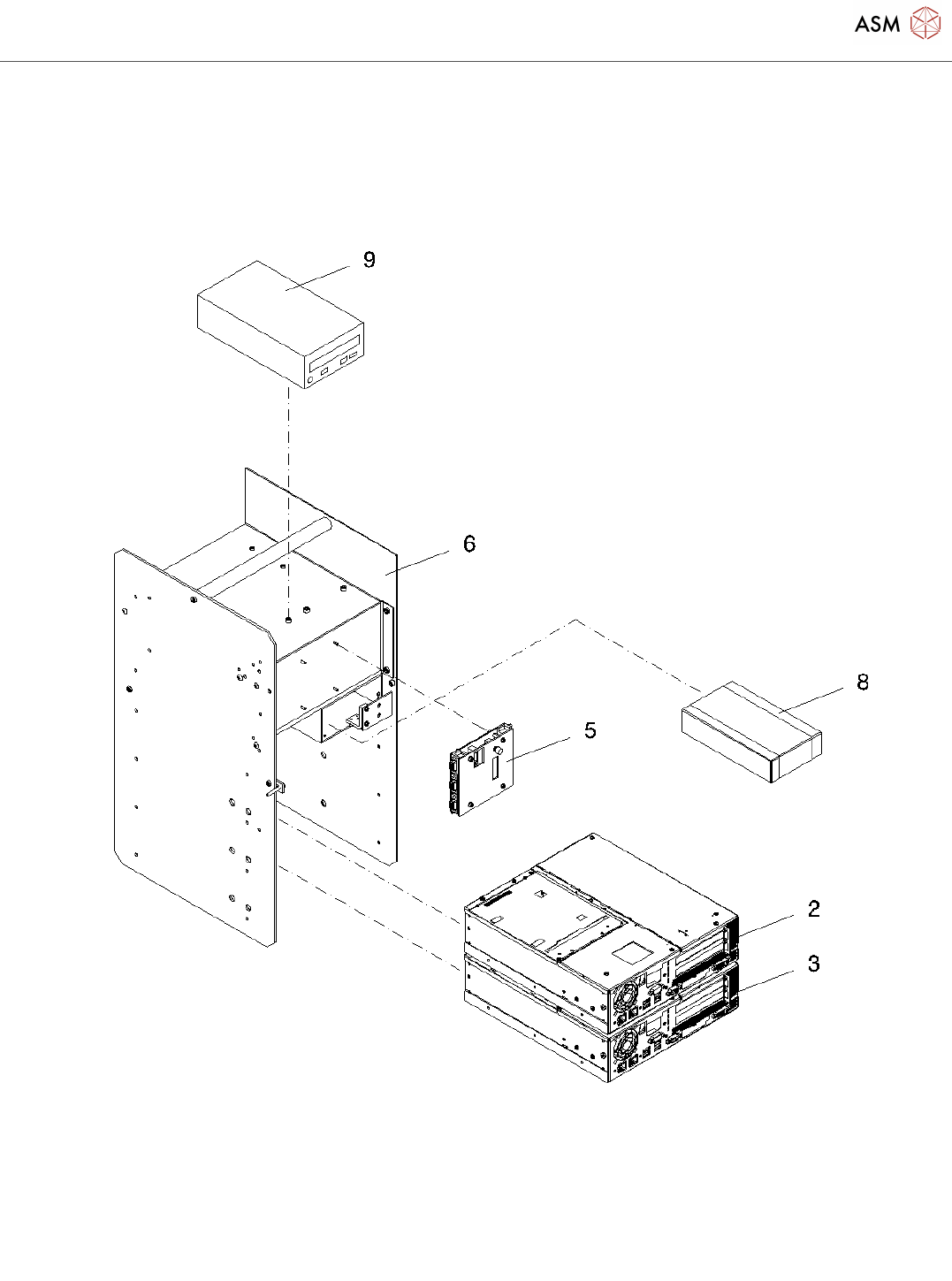 ASM

9

6

8

5

2

3