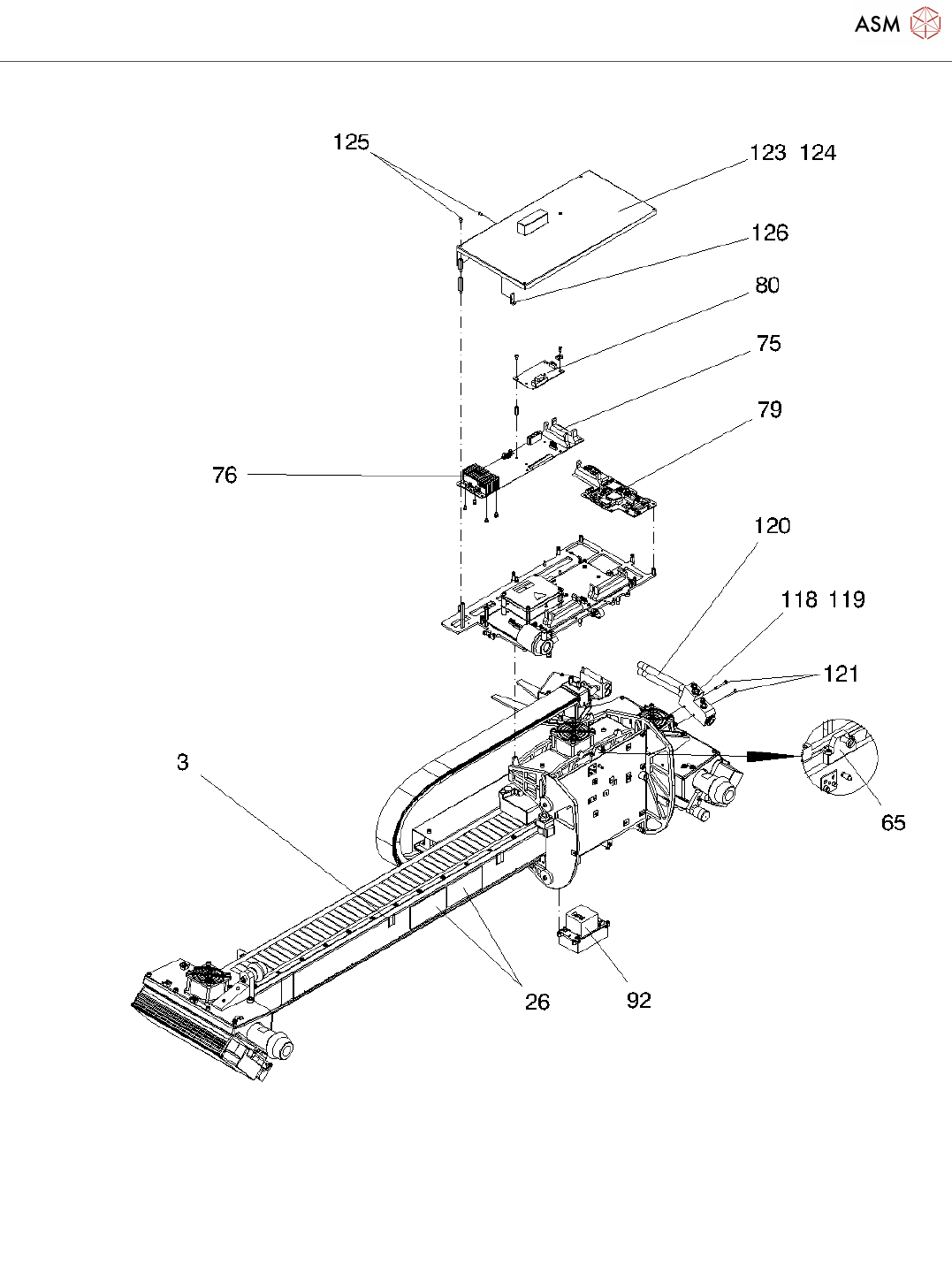 ASM

125

123 124

126

80

75

79

76

120

118 119

121

3

65

26

92