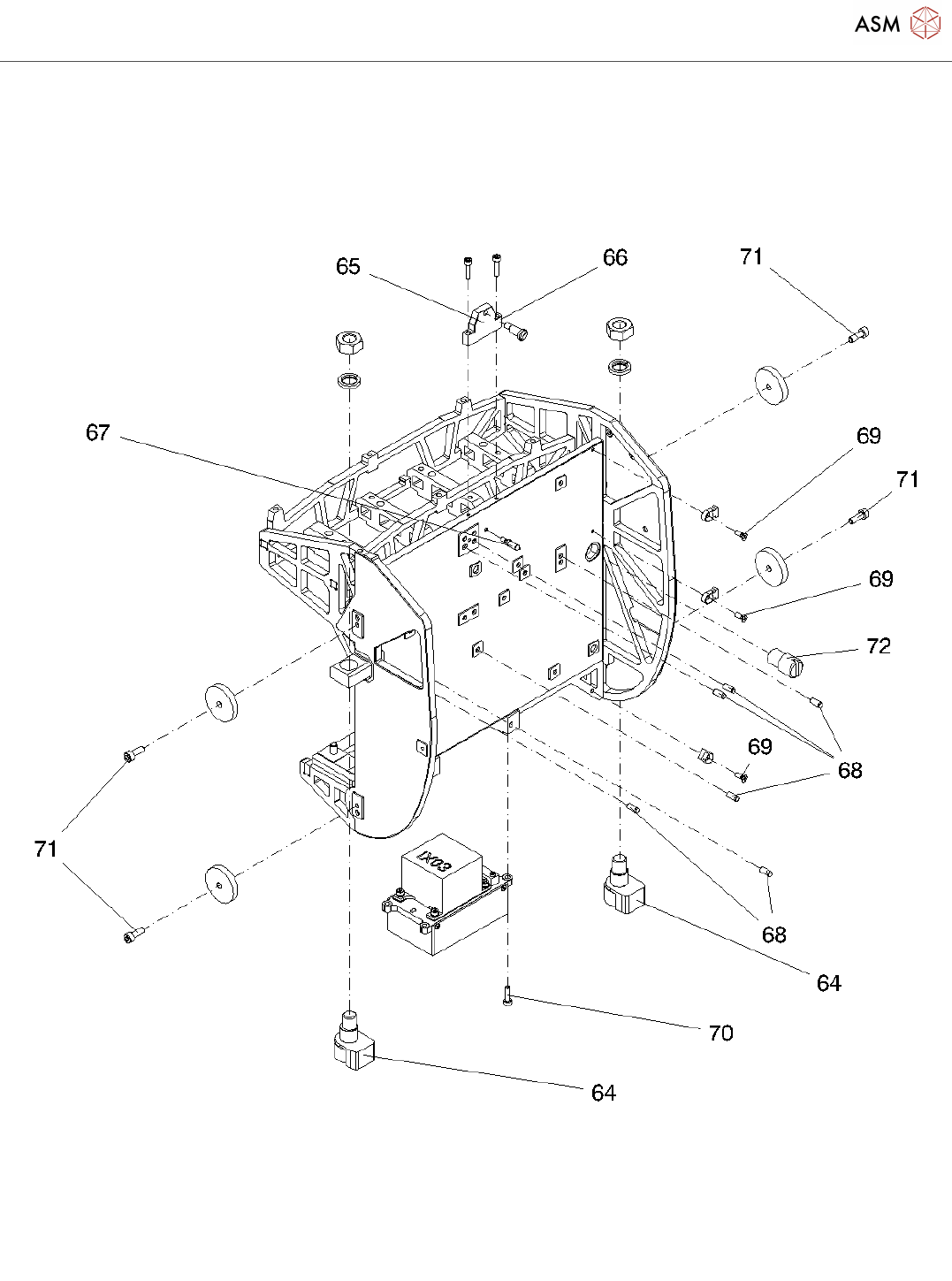 ASM

65
66
71
67
69
71
69
72
69
68
71
IX03
68
64
70
64