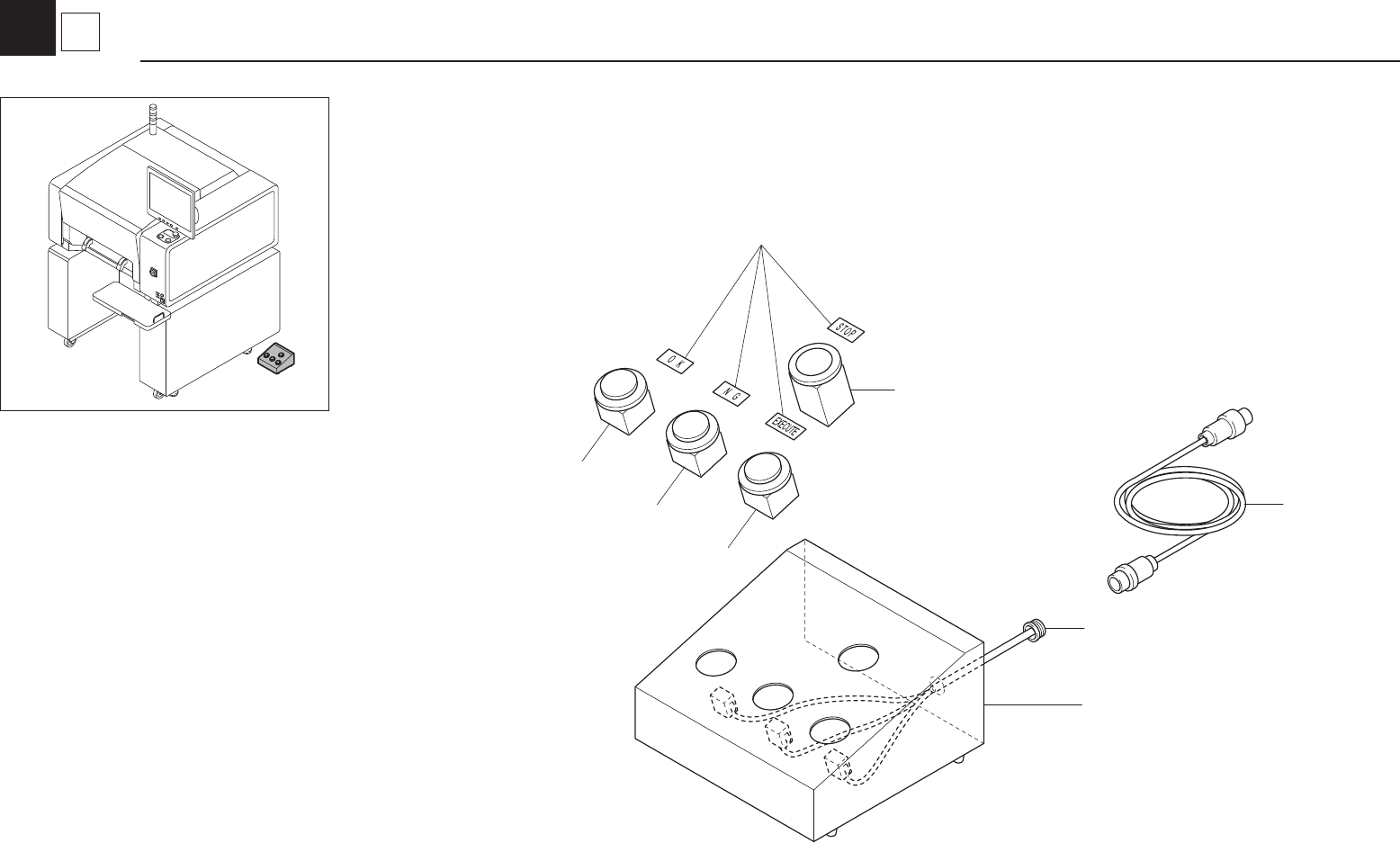 O K

N G

EXECUTE

STOP