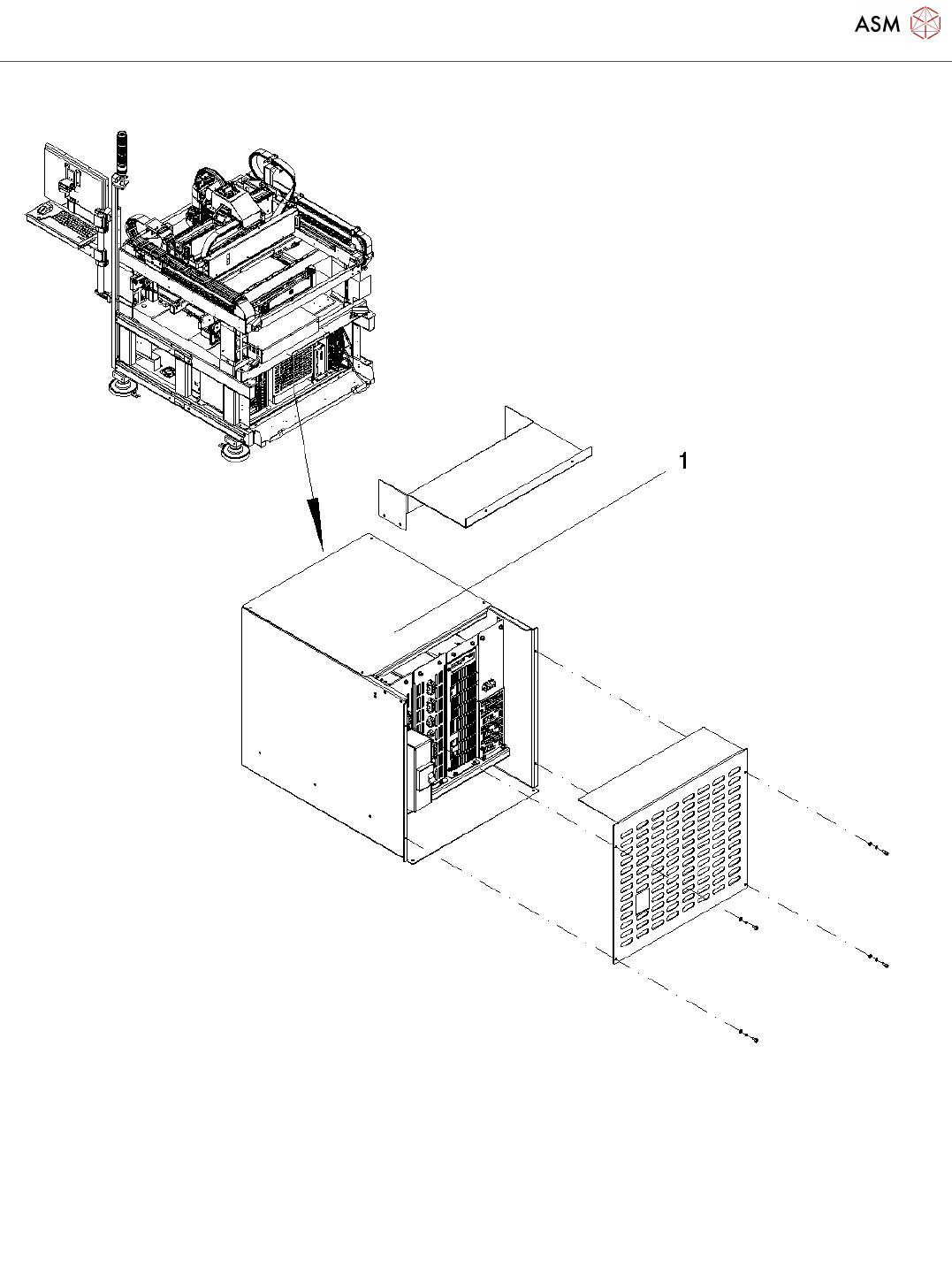 ASM

1