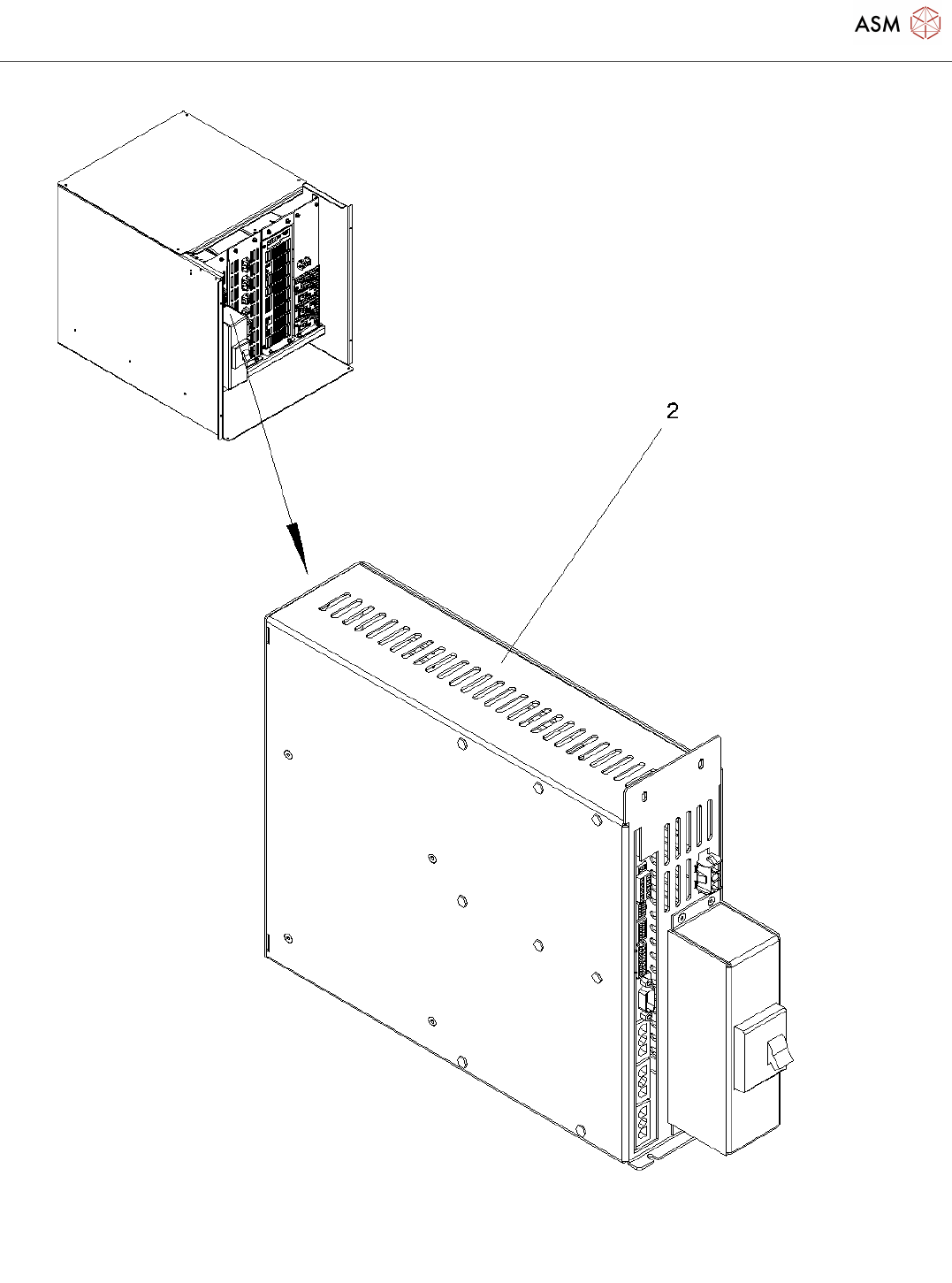 ASM

2