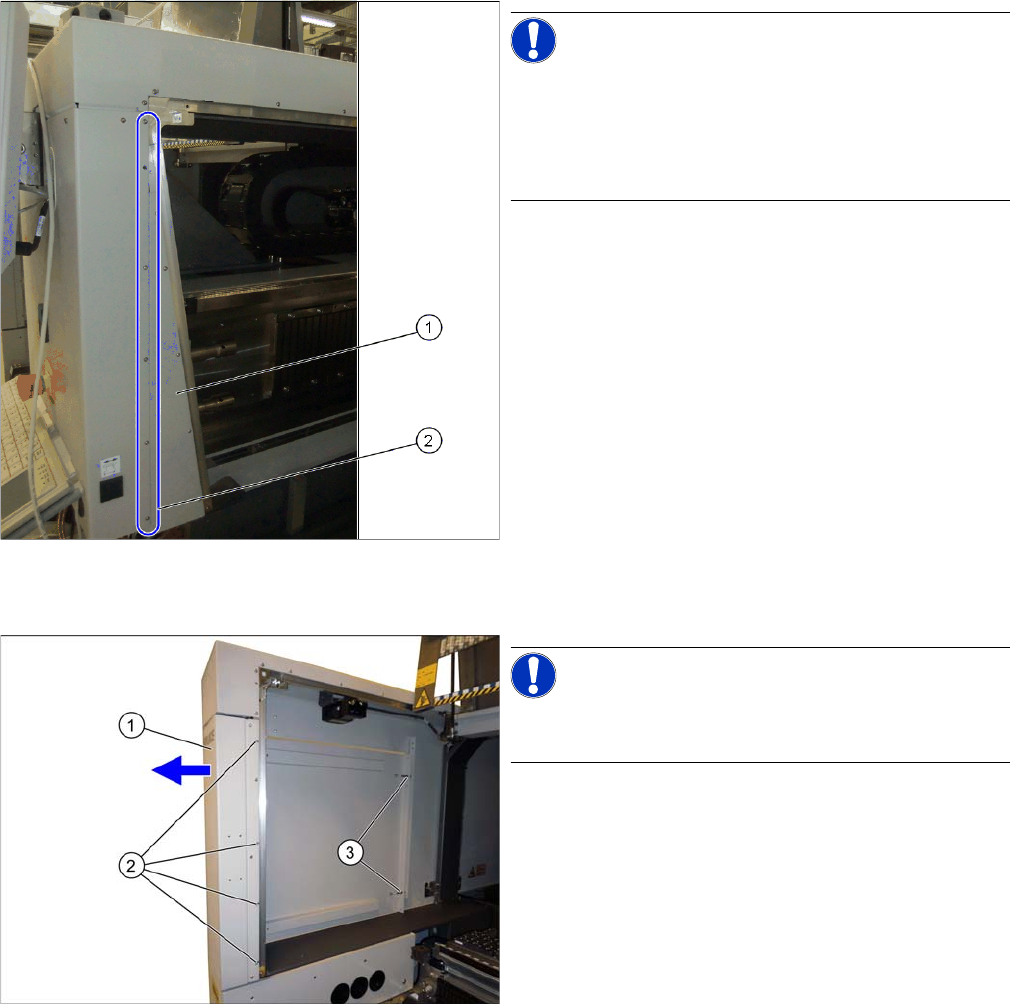 1

2

1

2

3