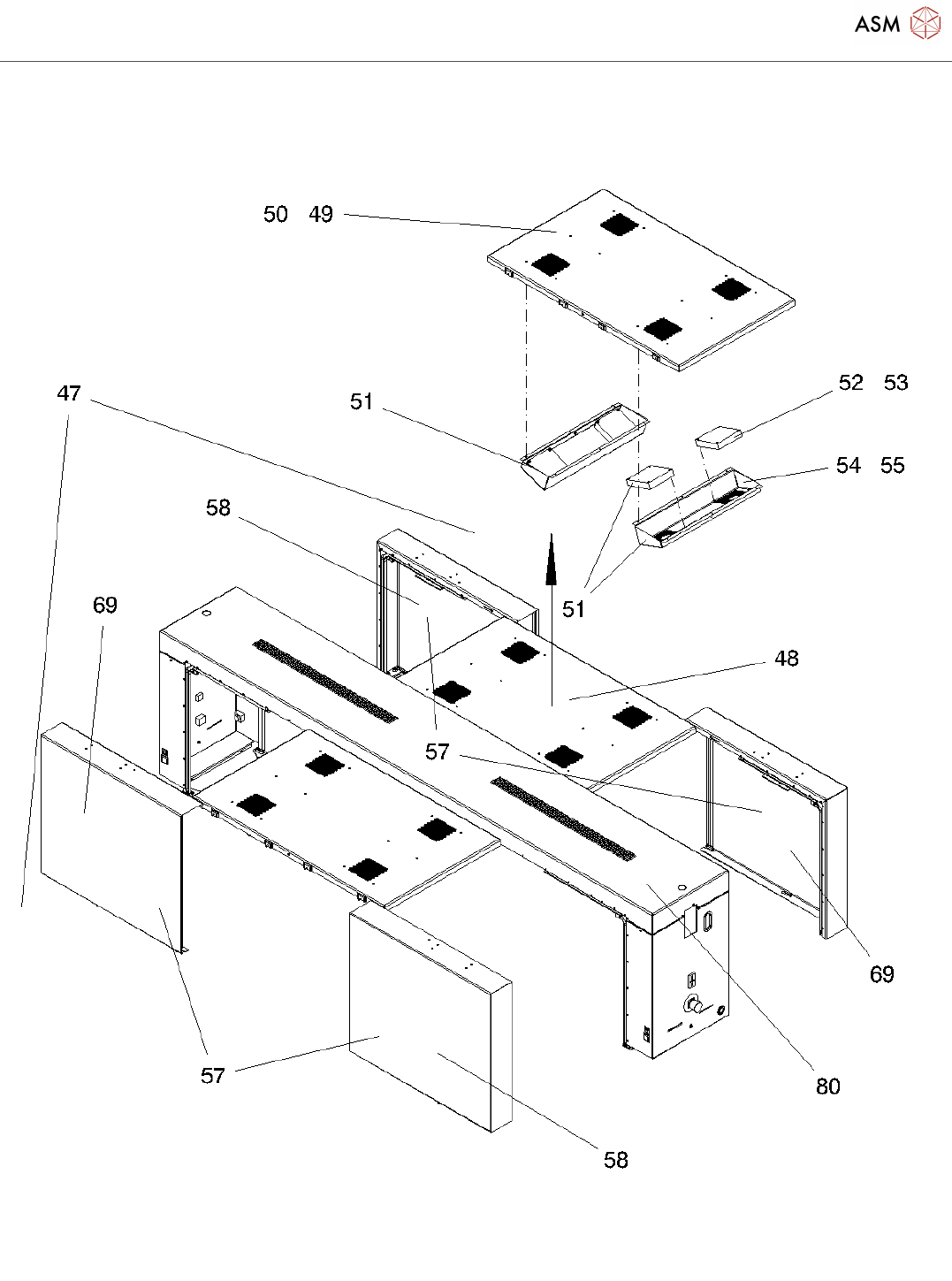 ASM

50 49

47

51

52 53

54 55

58

51

69

48

57

69

57

80

58