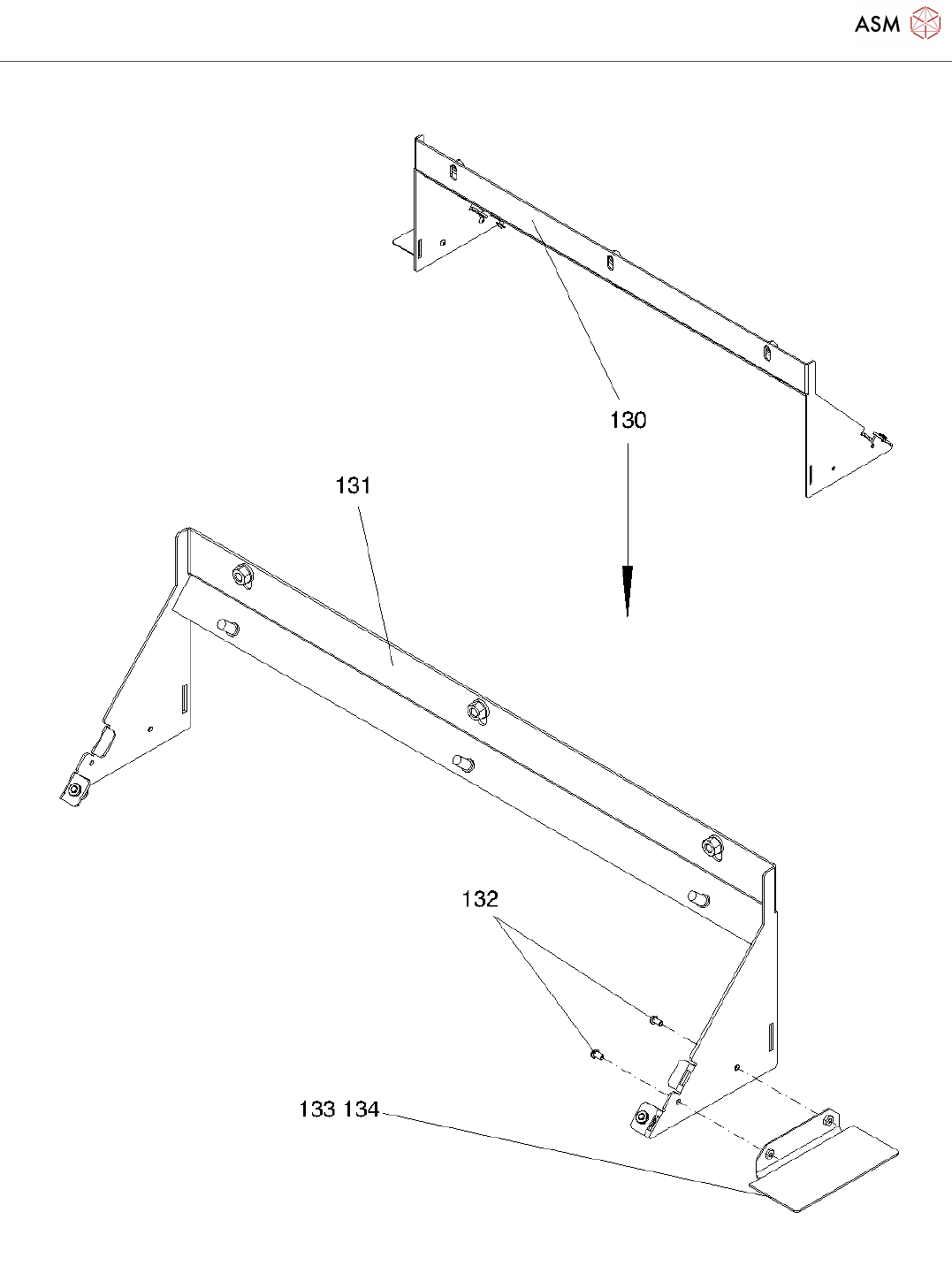 ASM

130

131

132

133 134