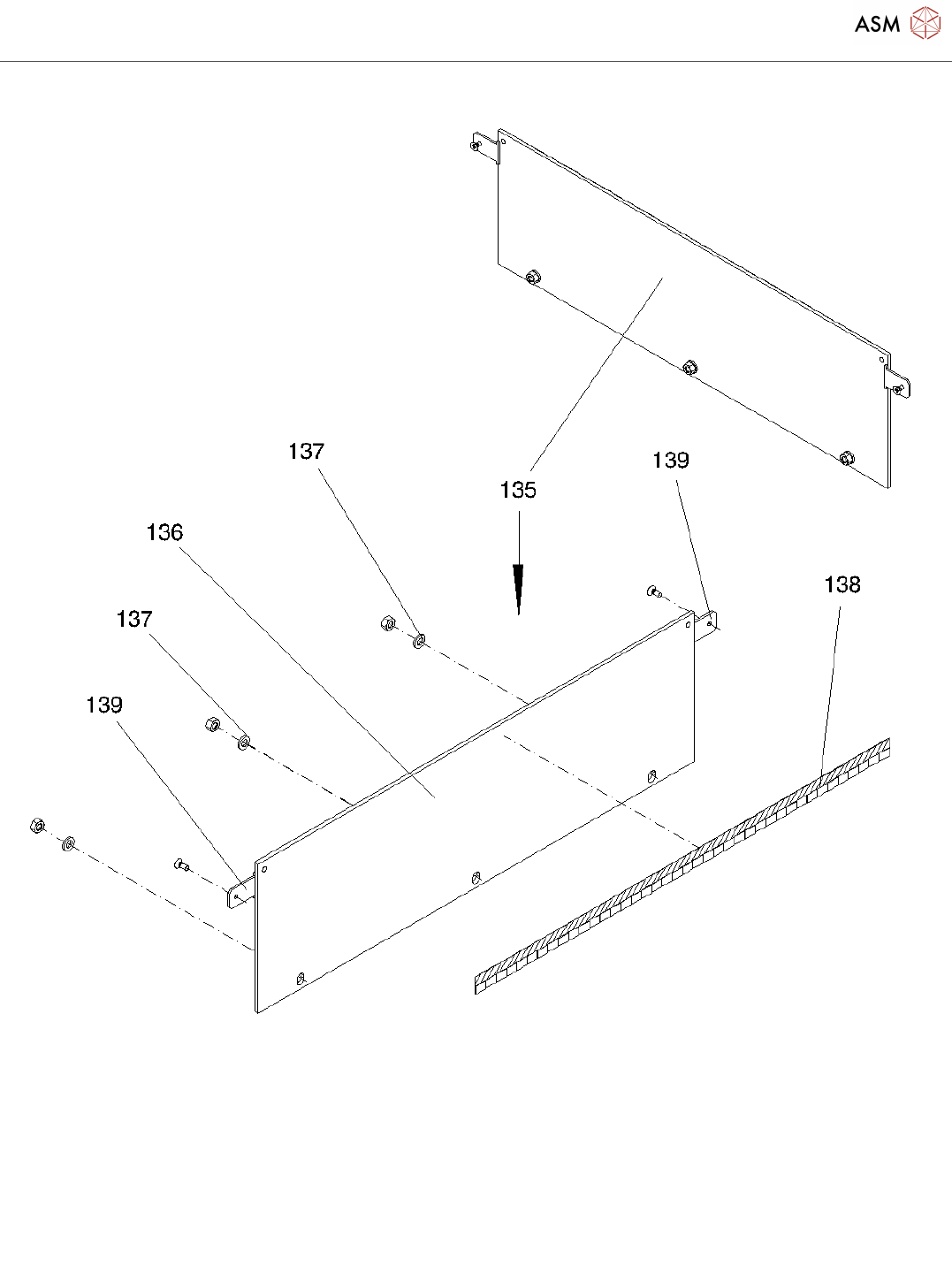 ASM

137

139

135

136

138

137

139