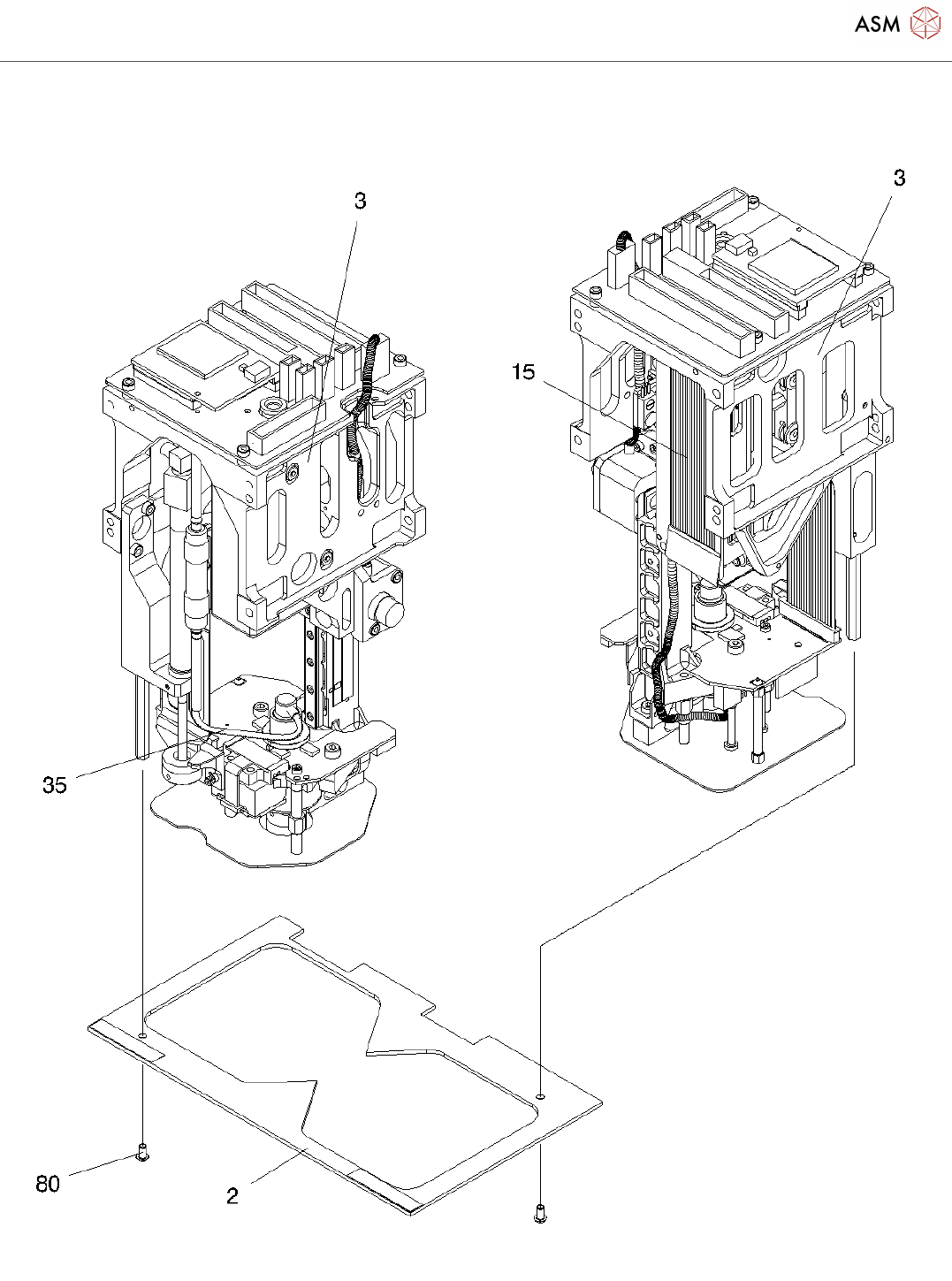 ASM

3

3

15

35

80

2