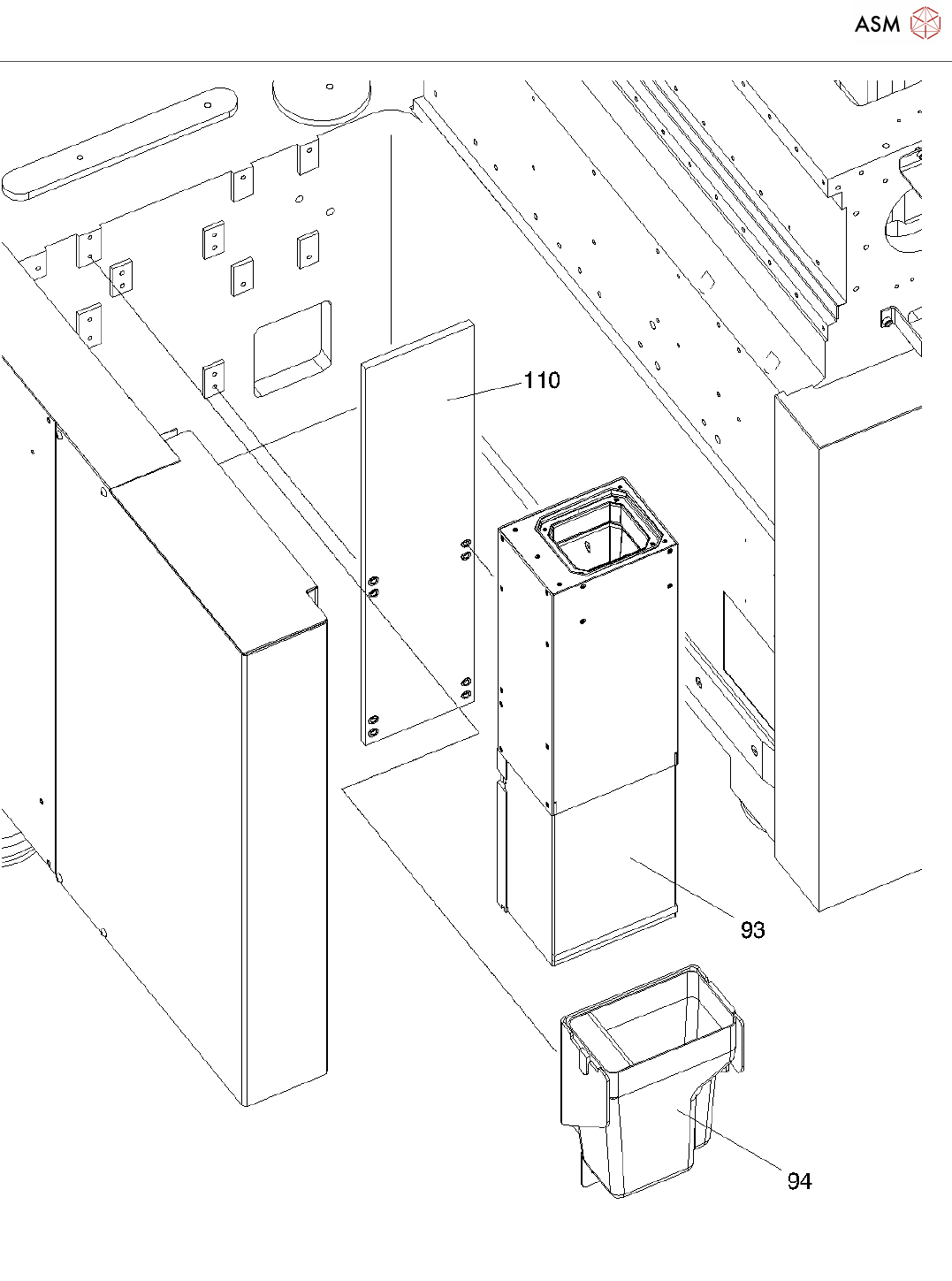 ASM

110

93

94