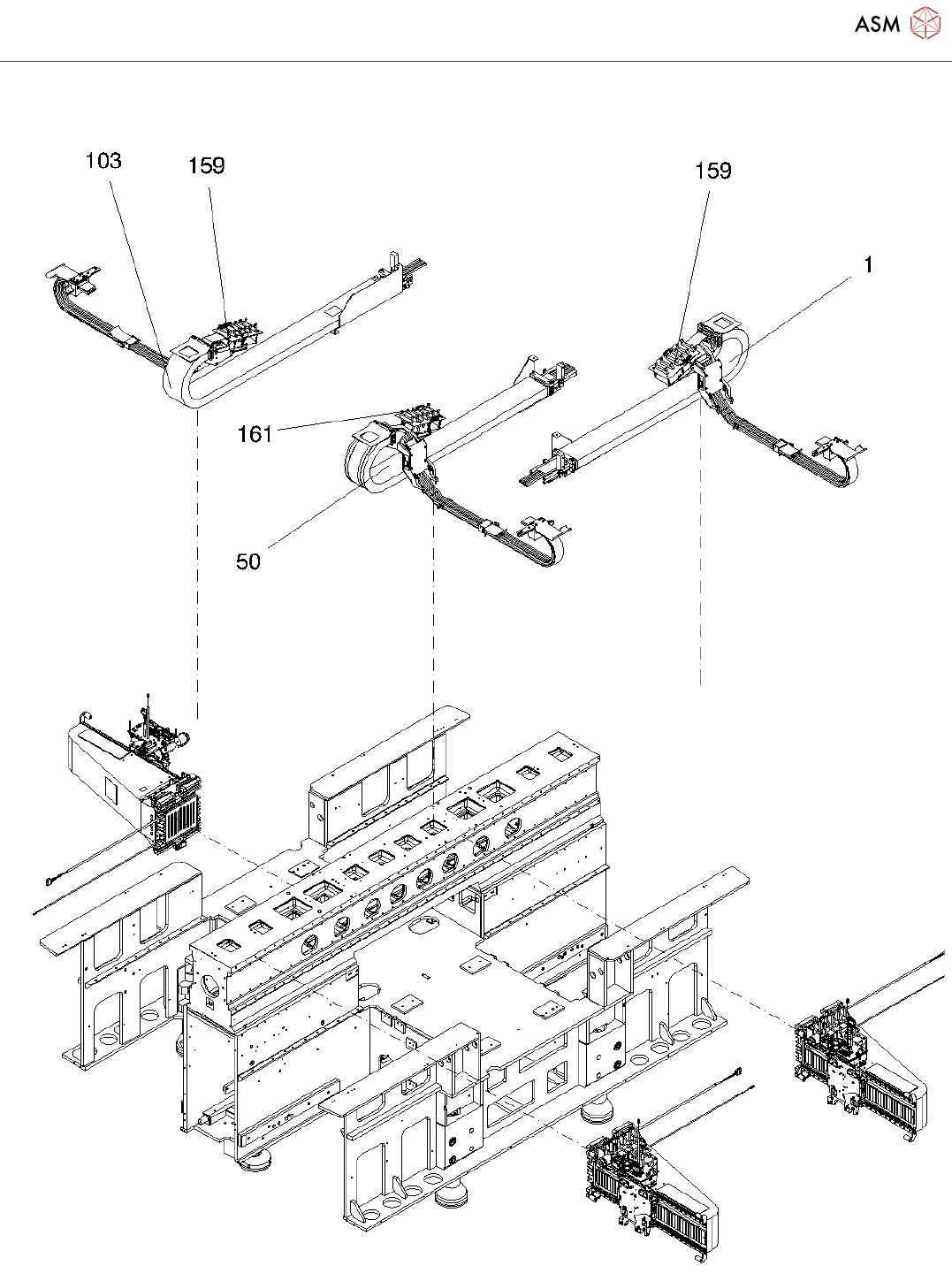 ASM

103
159
159
1
161
50