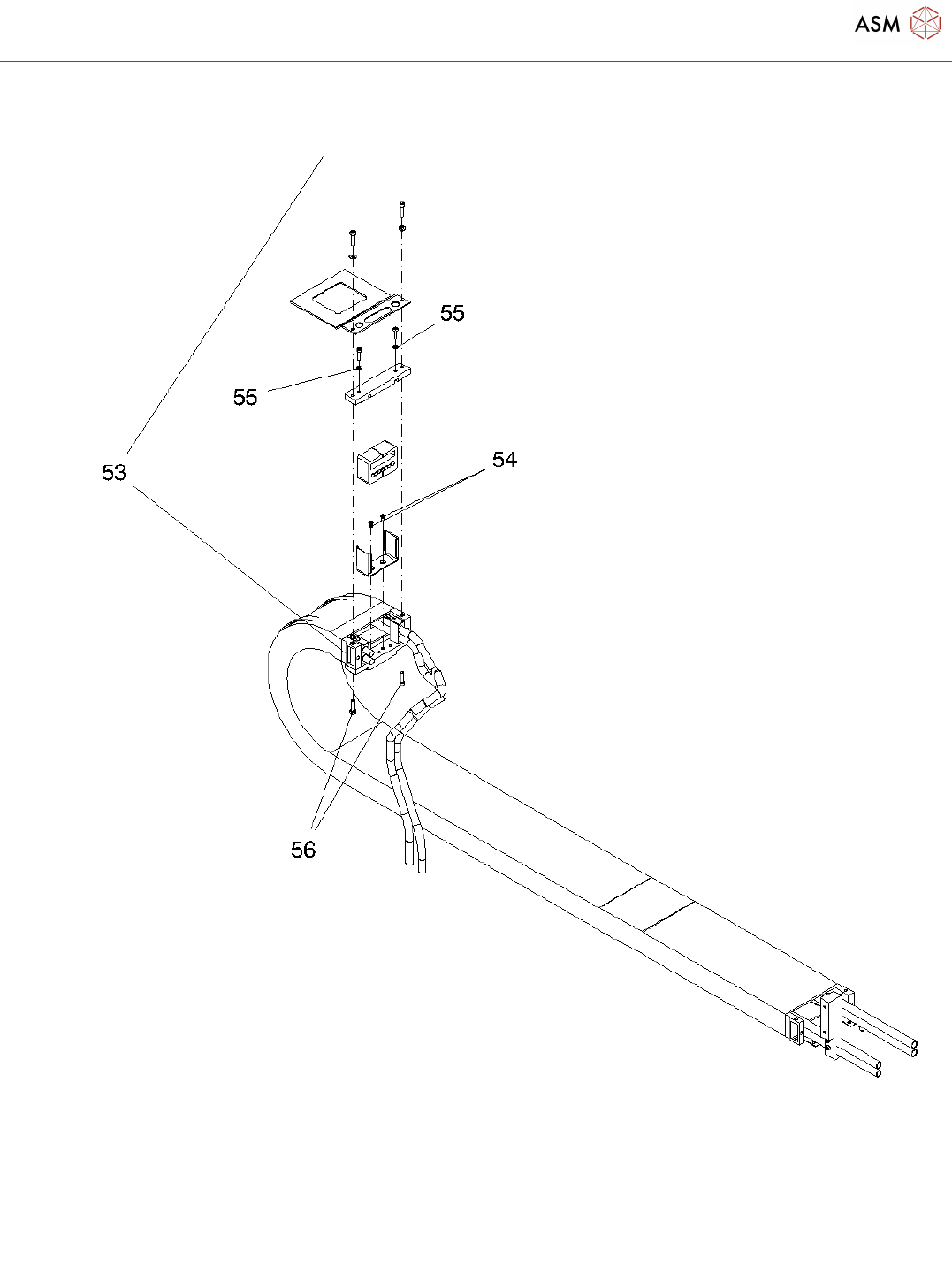 ASM

55

55

53

54

56