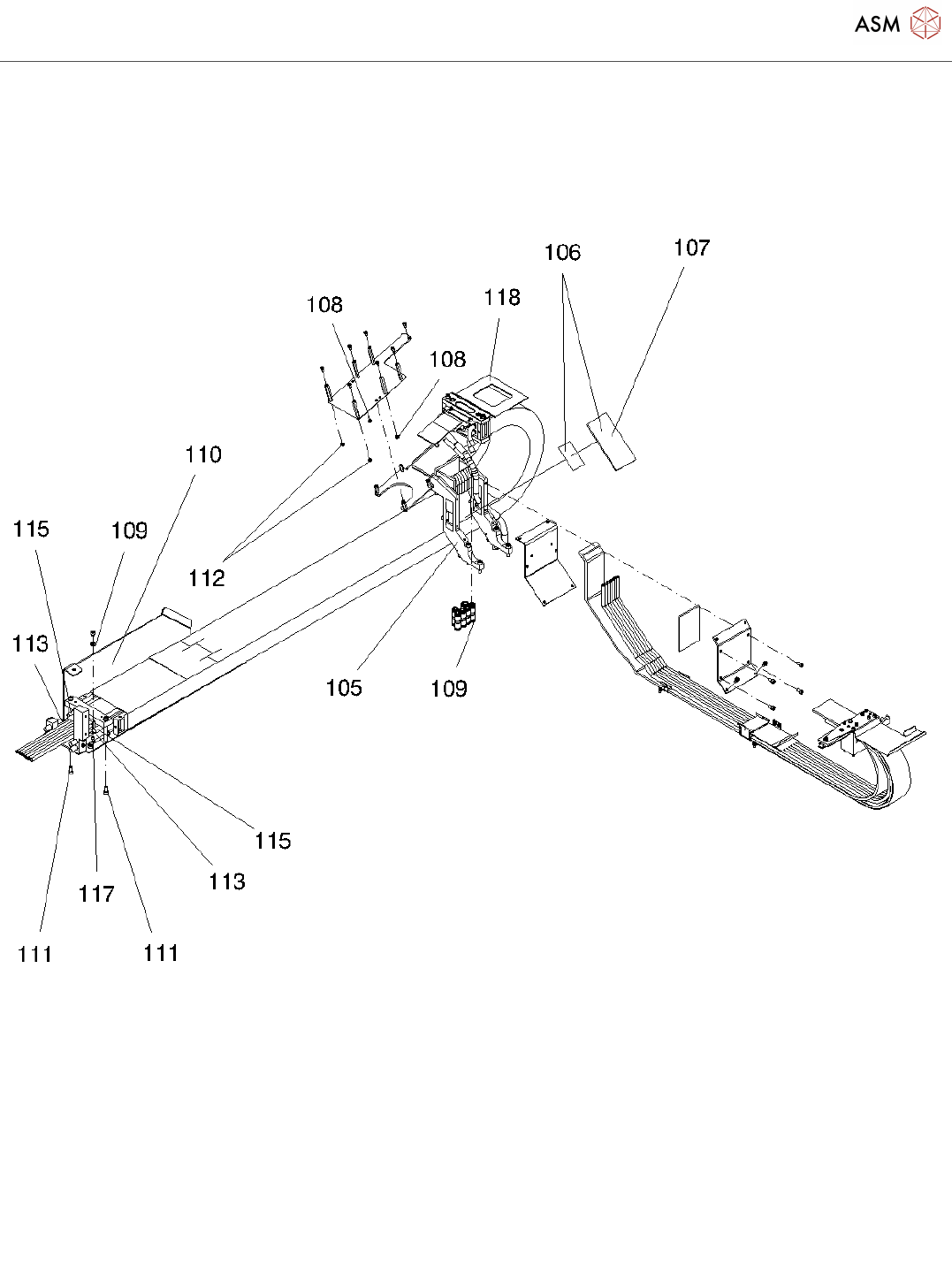 ASM

106
107
108
118
108
110
115
109
112
113
105
109
115
113
117
111
111