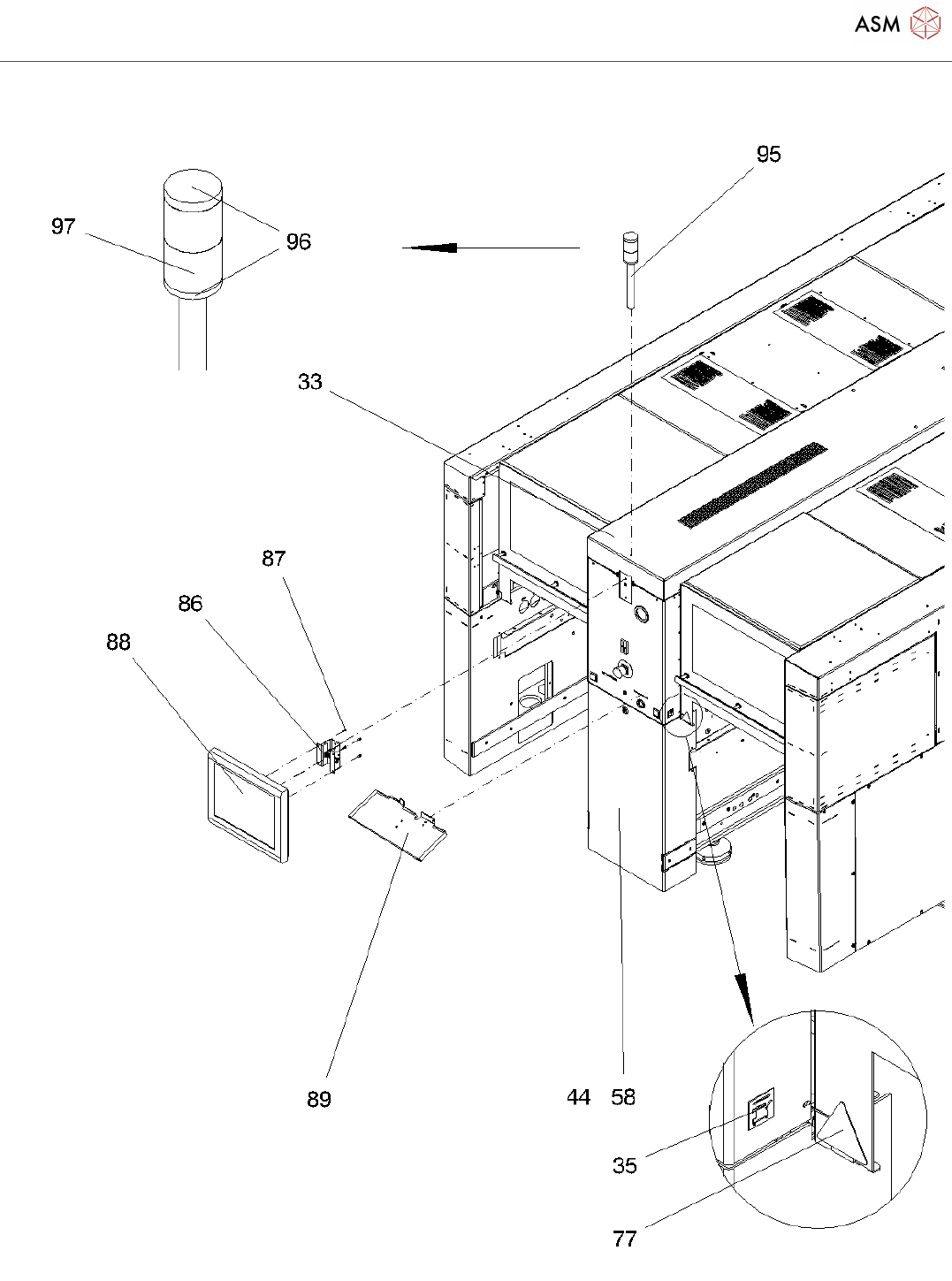 ASM

95
97
96
33
87
86
88
89
44
58
35
77