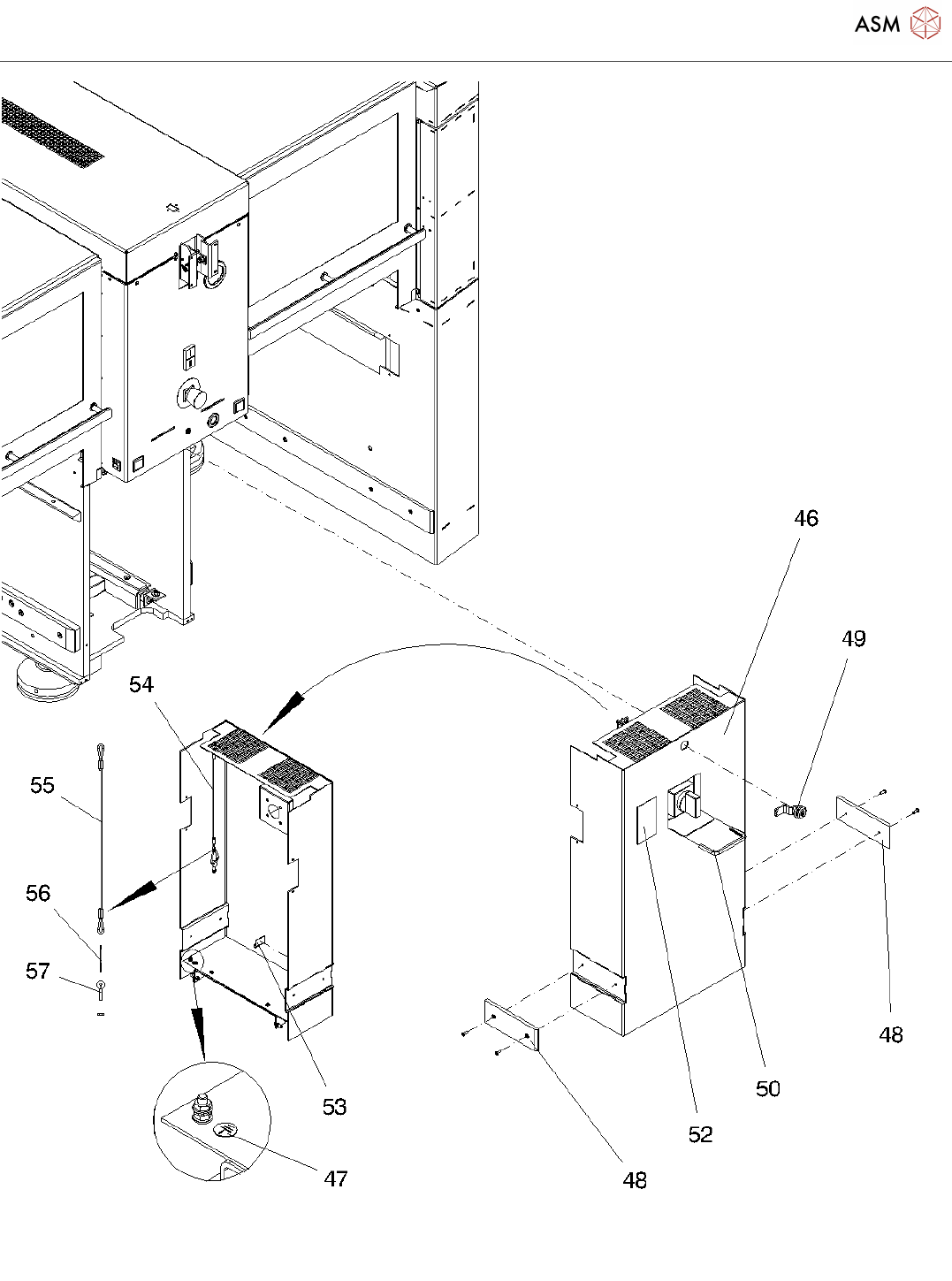 ASM

46
49
54
55
56
57
53
47
48
52
50
48