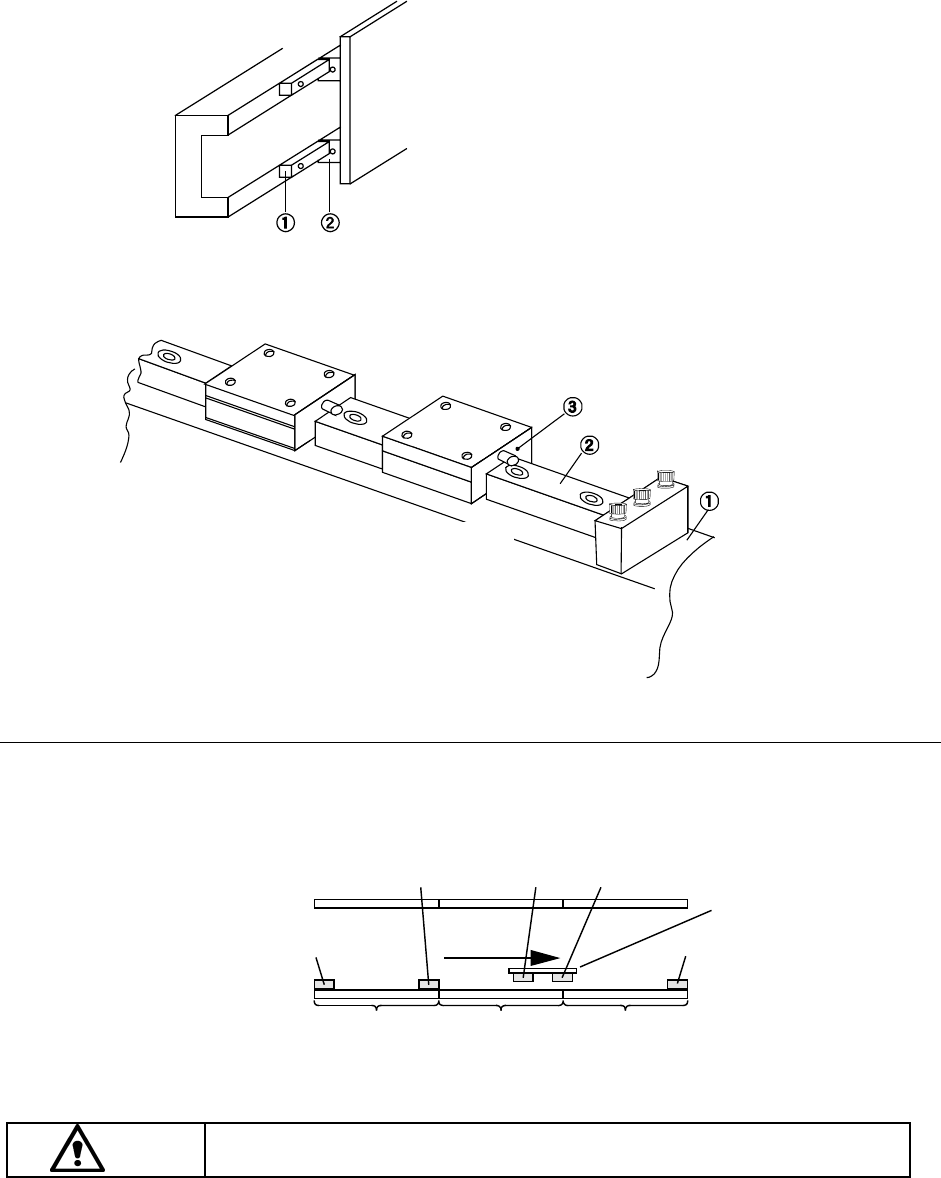 ①
②

③
②
①