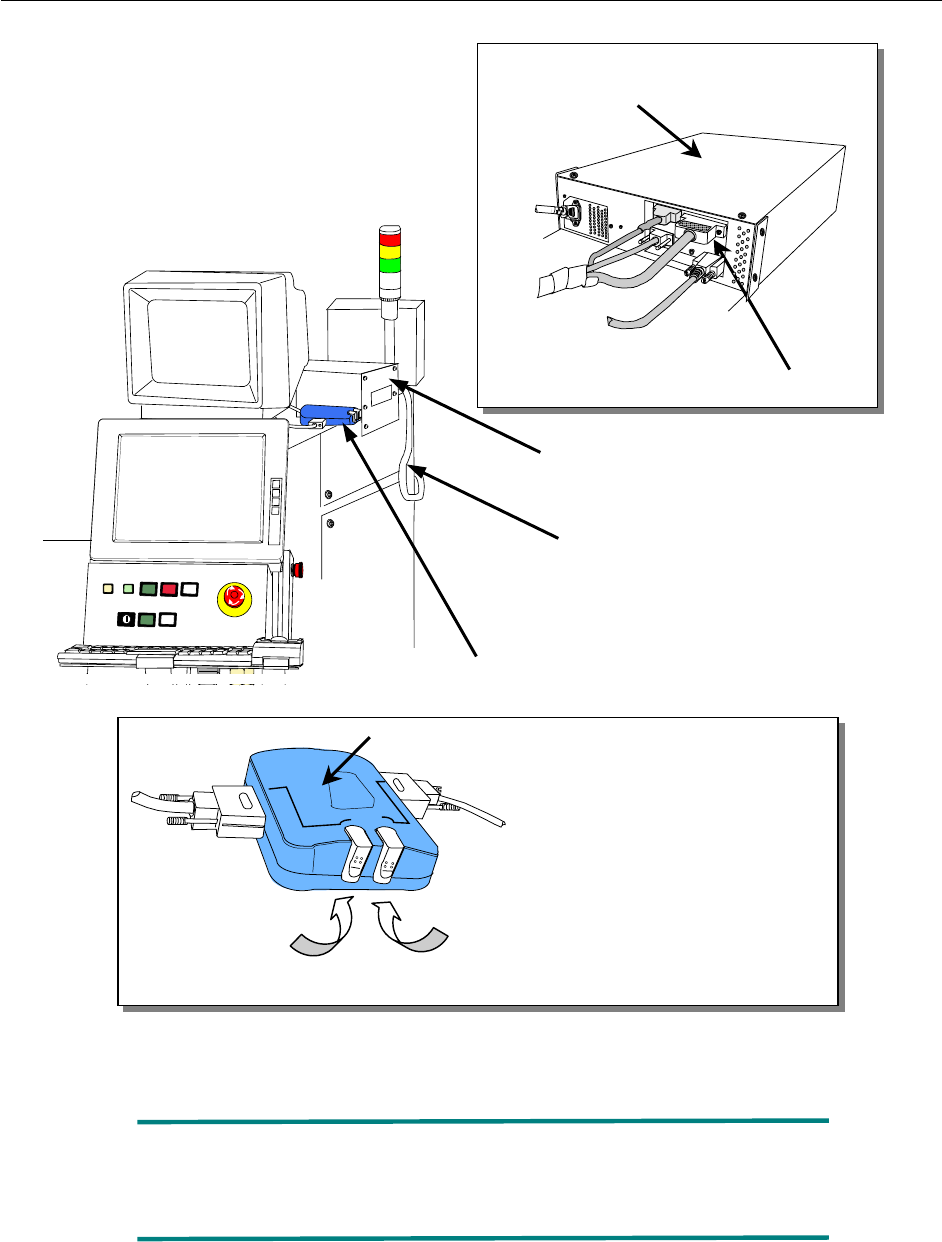 0