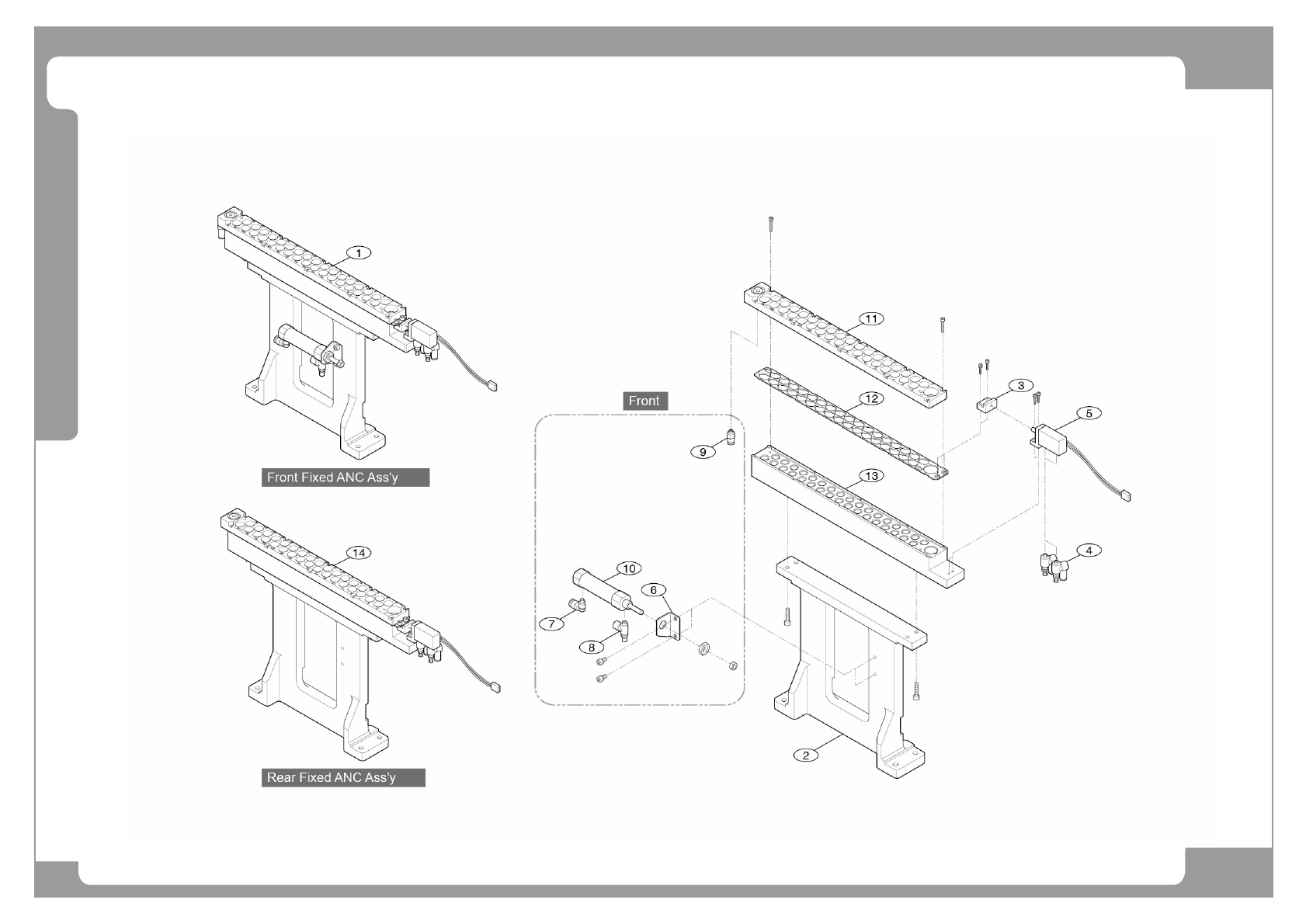 1

Front Fixed ANC Ass'y

14

Rear Fixed ANC Ass'y

Front

9

10

6

7

8

11

12

13

3

5

4

2