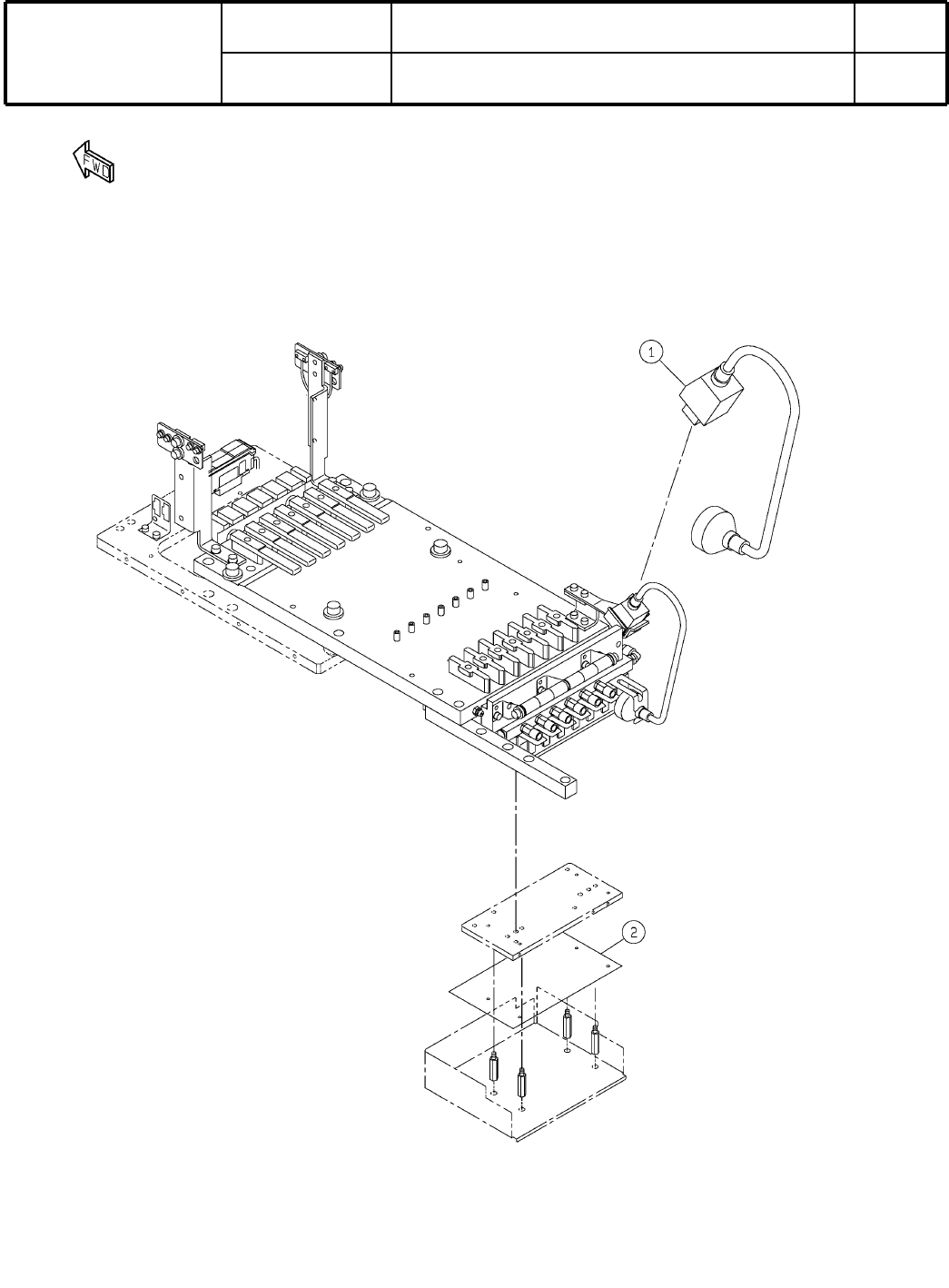 FWD

1

2