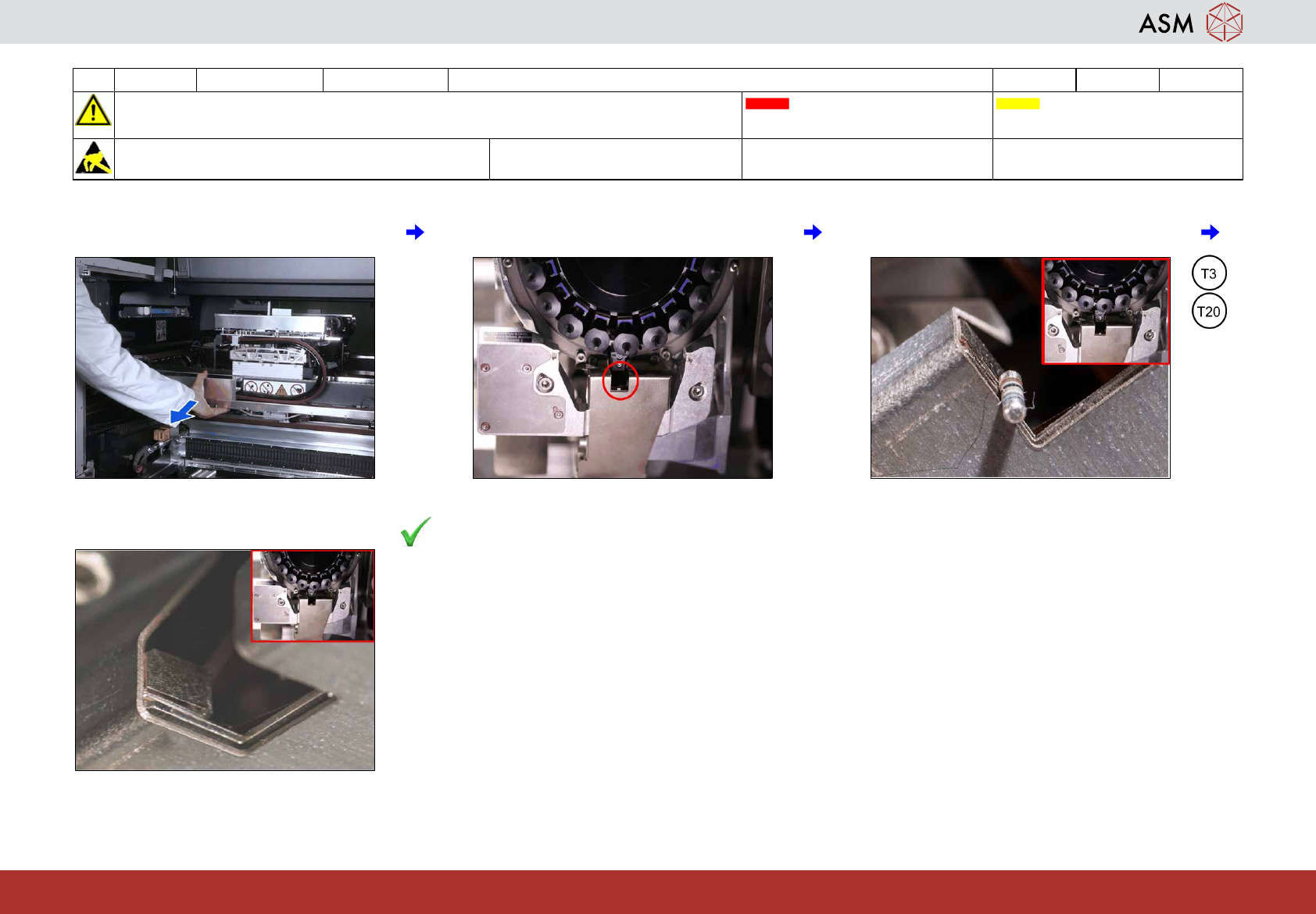 ASM

T3

T20