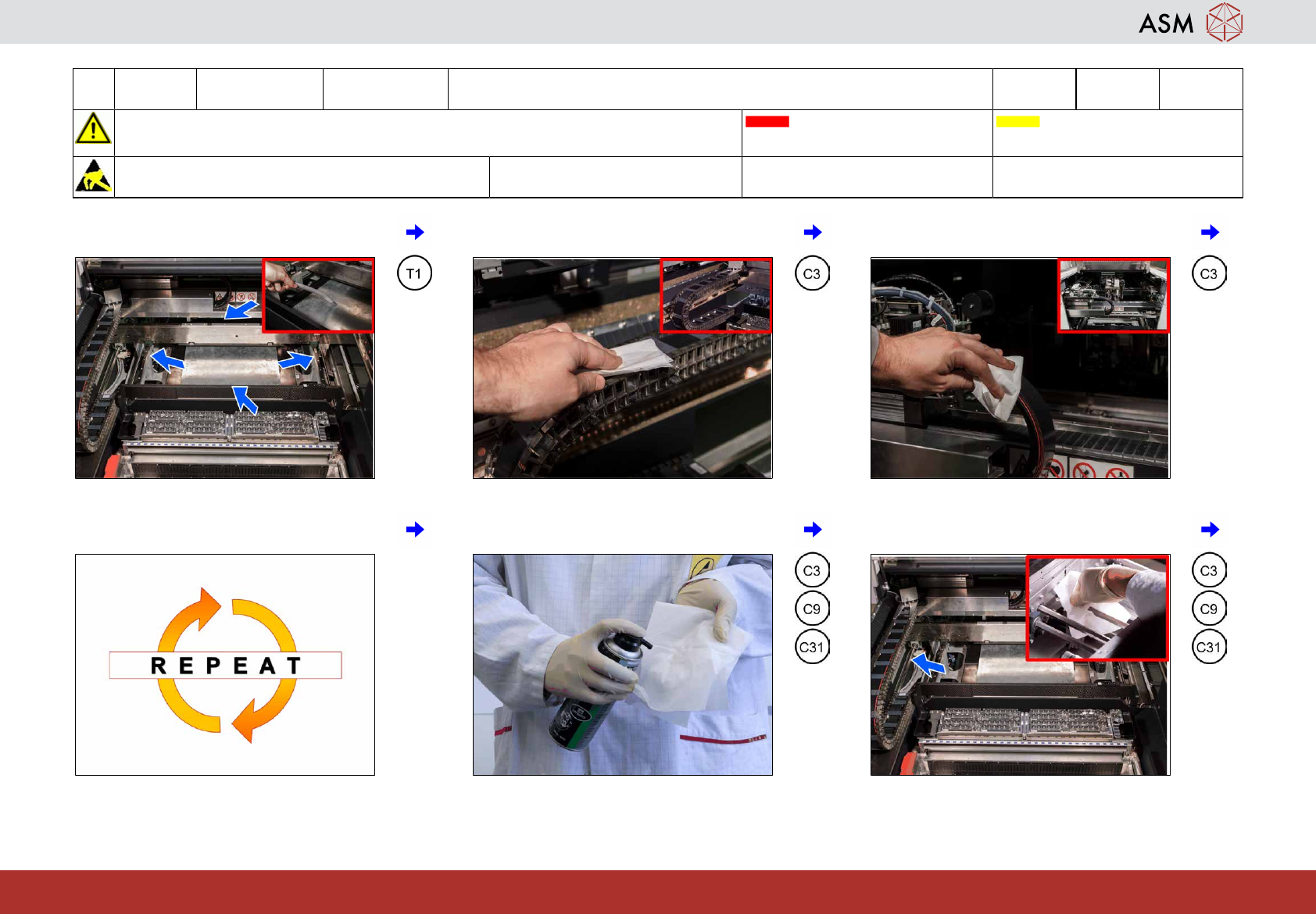 ASM

T1

C3

C3

REPEAT

C3
C9
C31

C3
C9
C31