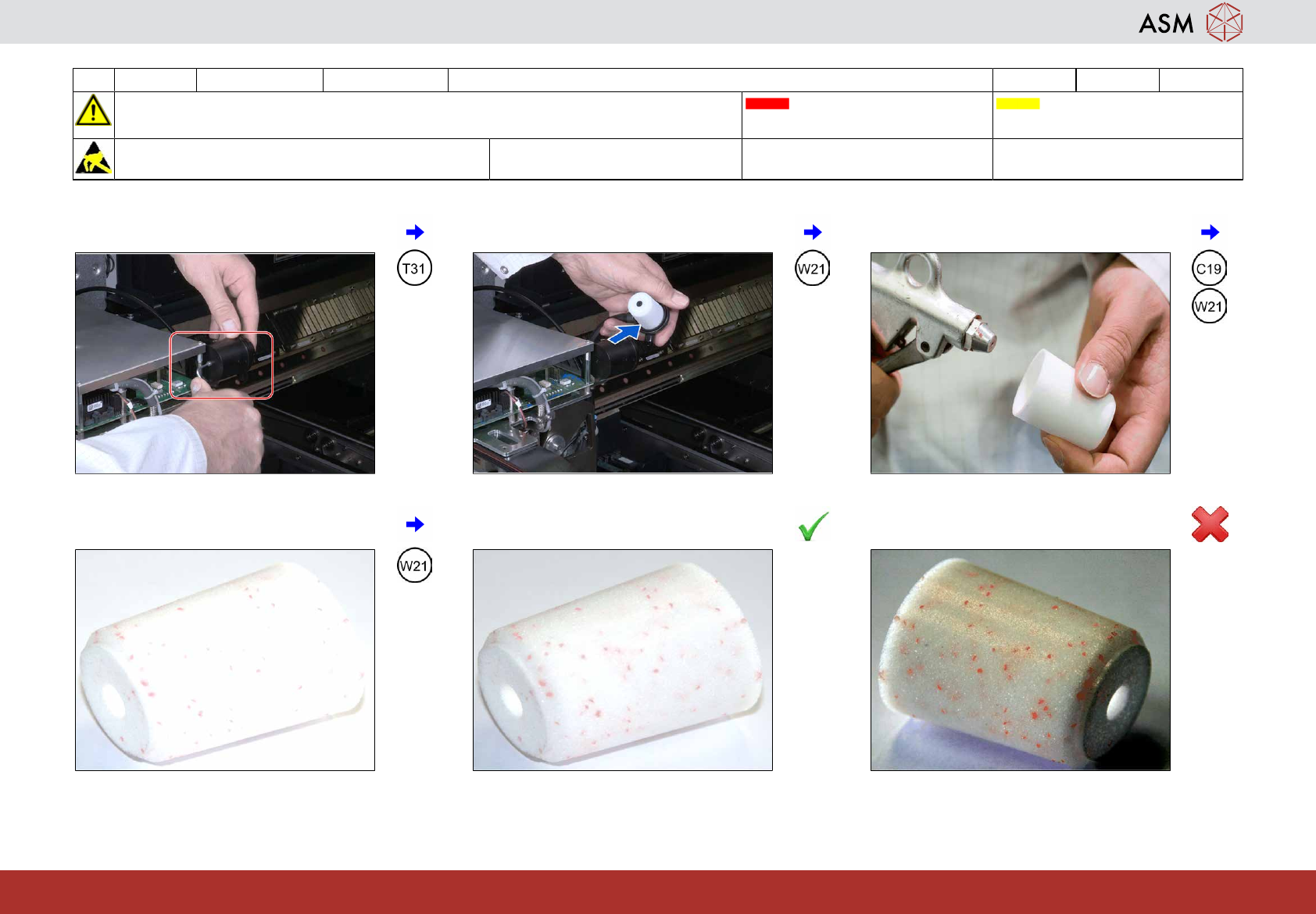 ASM

T31

W21

C19

W21

W21