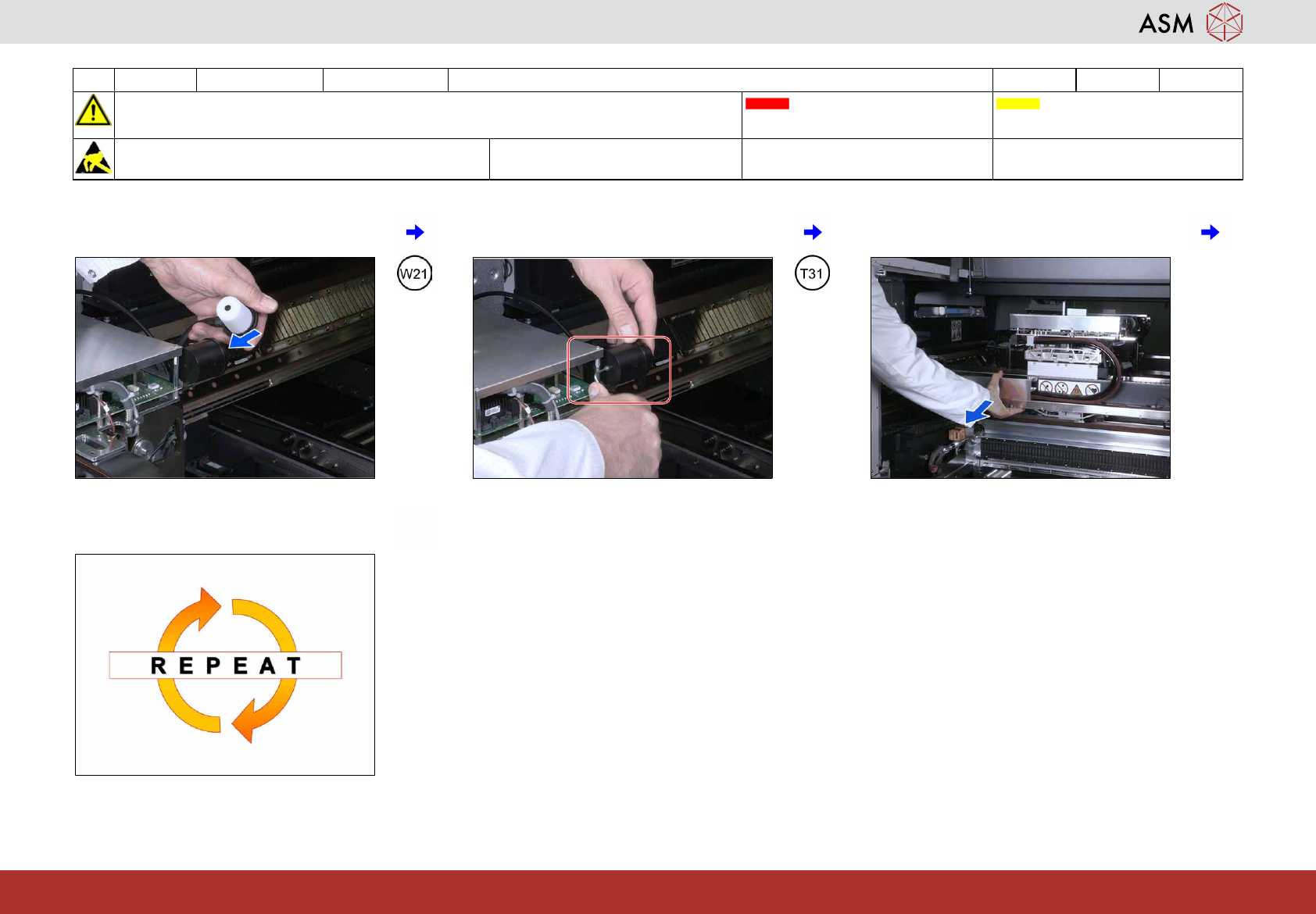 ASM

W21

T31

REPEAT