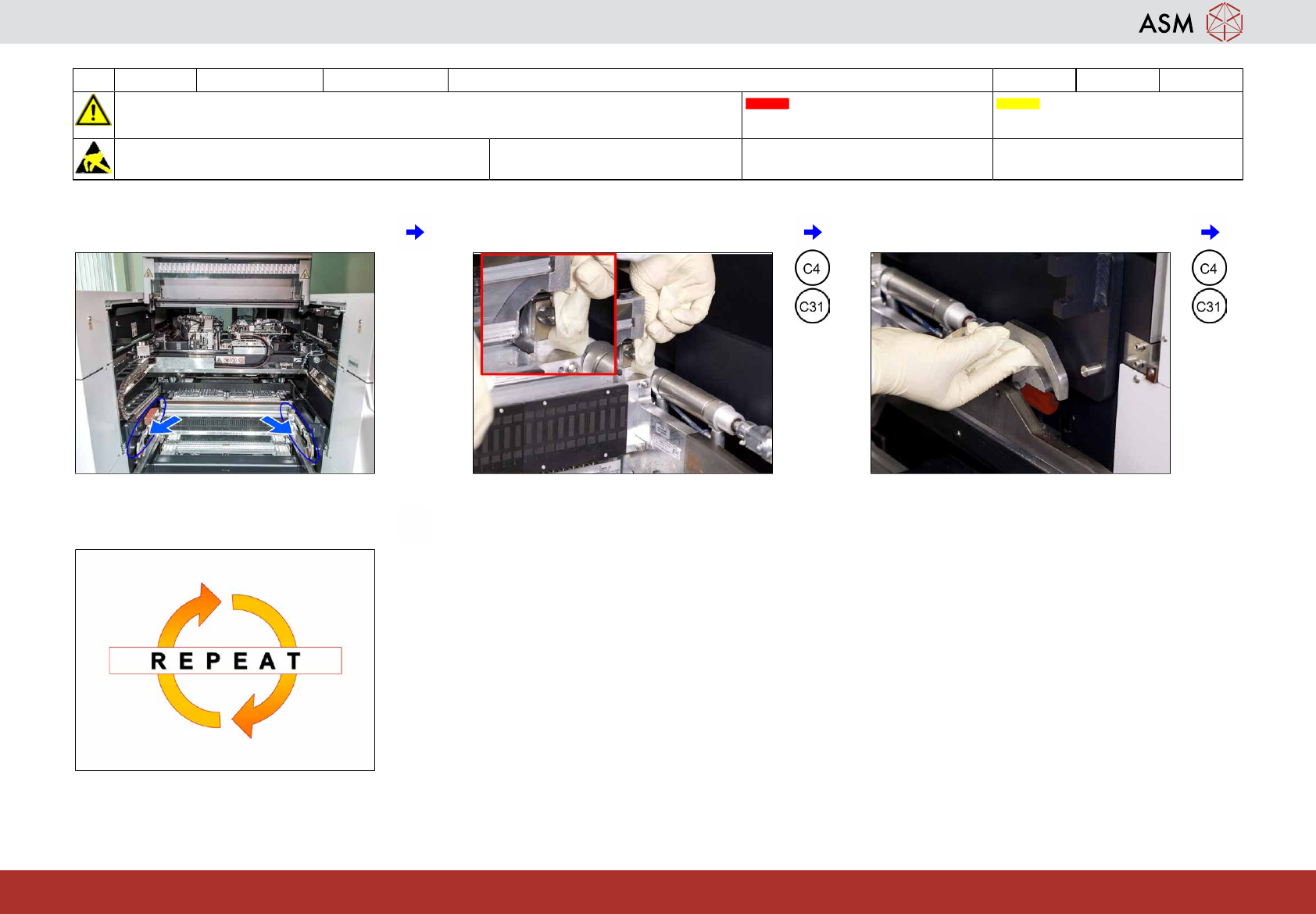 ASM

C4

C31

C4

C31

REPEAT