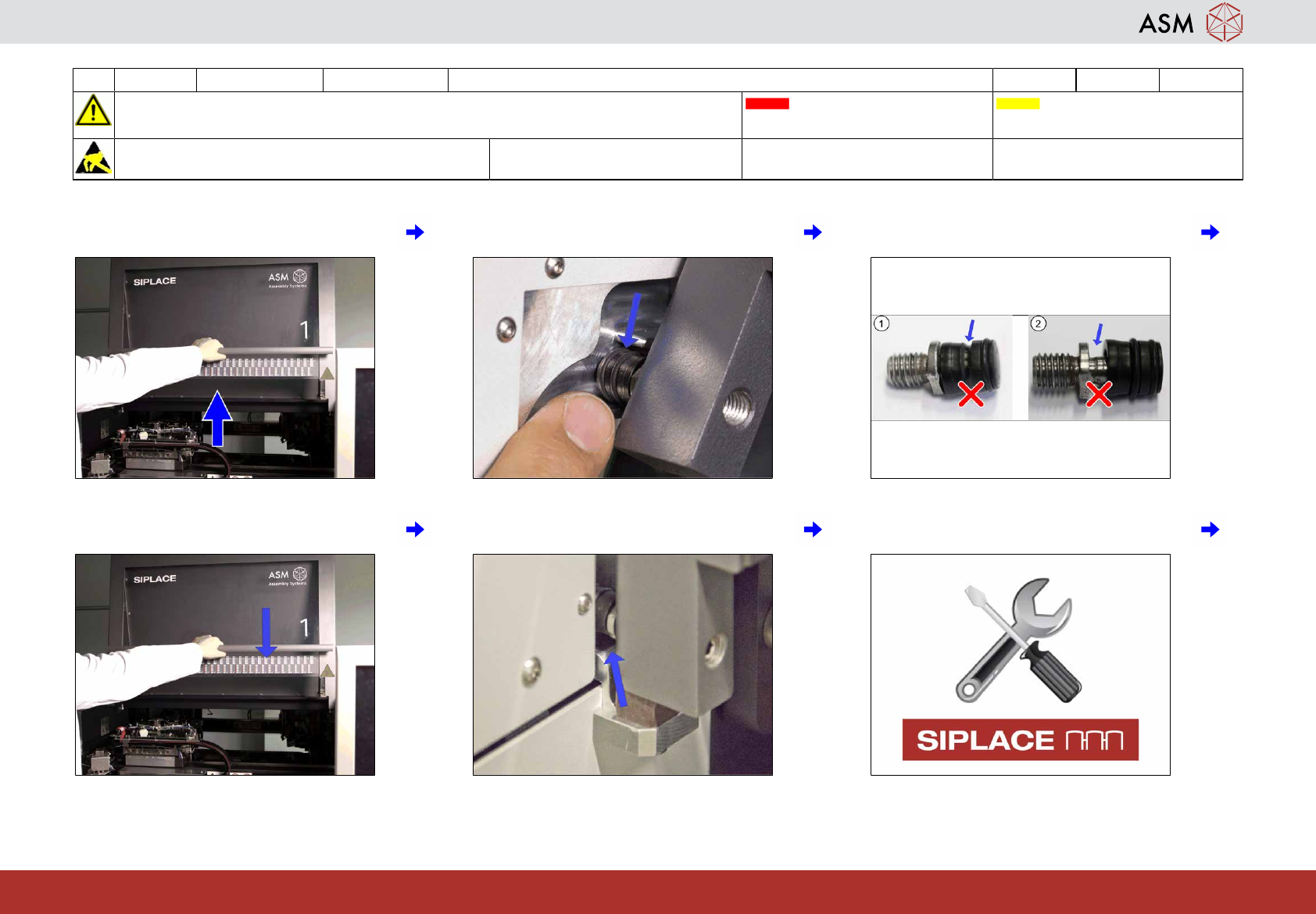 ASM

SIPLACE
ASM
Assembly Systems
1

1
2

SIPLACE
ASM
Assembly Systems
1

SIPLACE