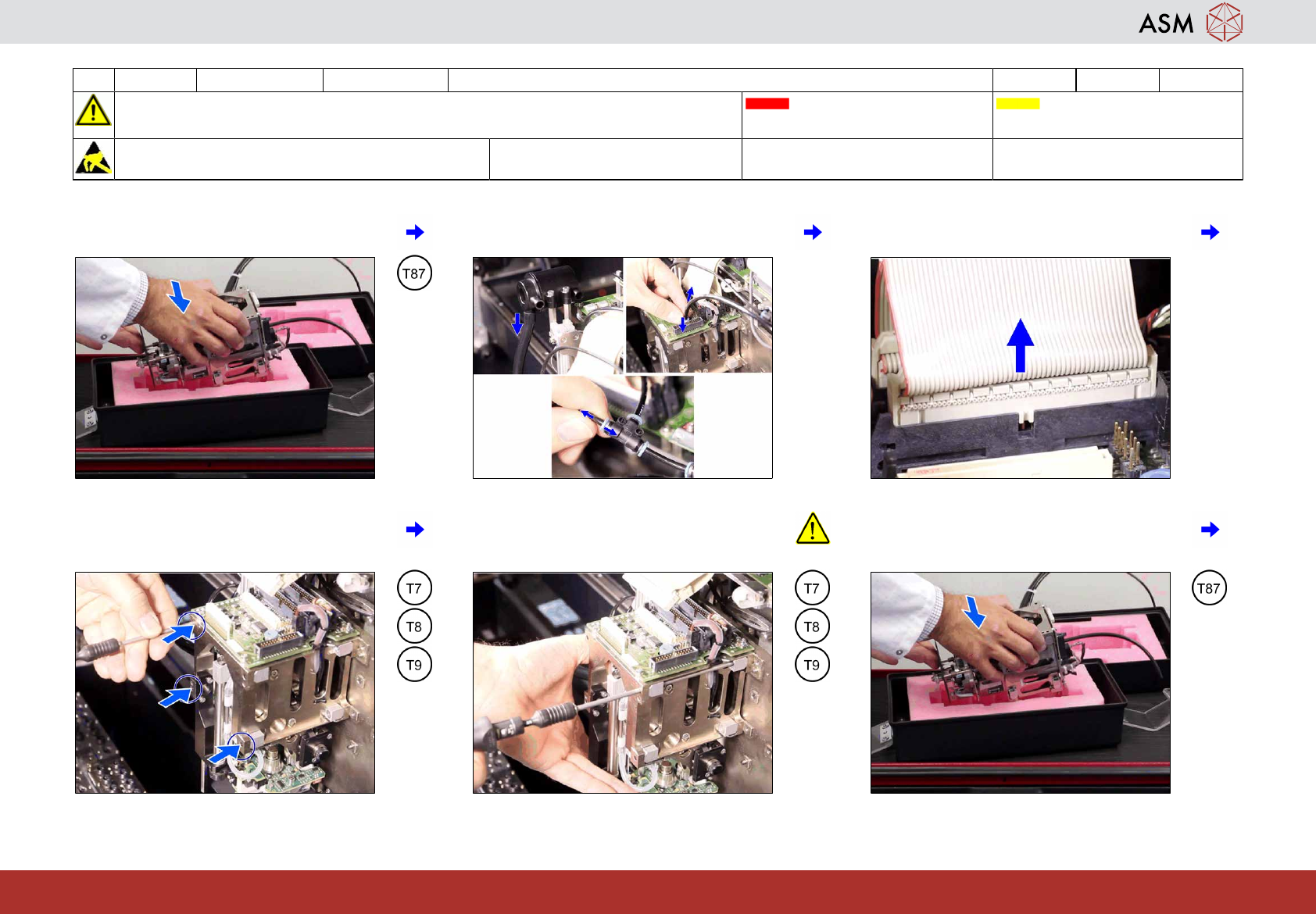 ASM

T87

T7
T8
T9

T7
T8
T9

T87