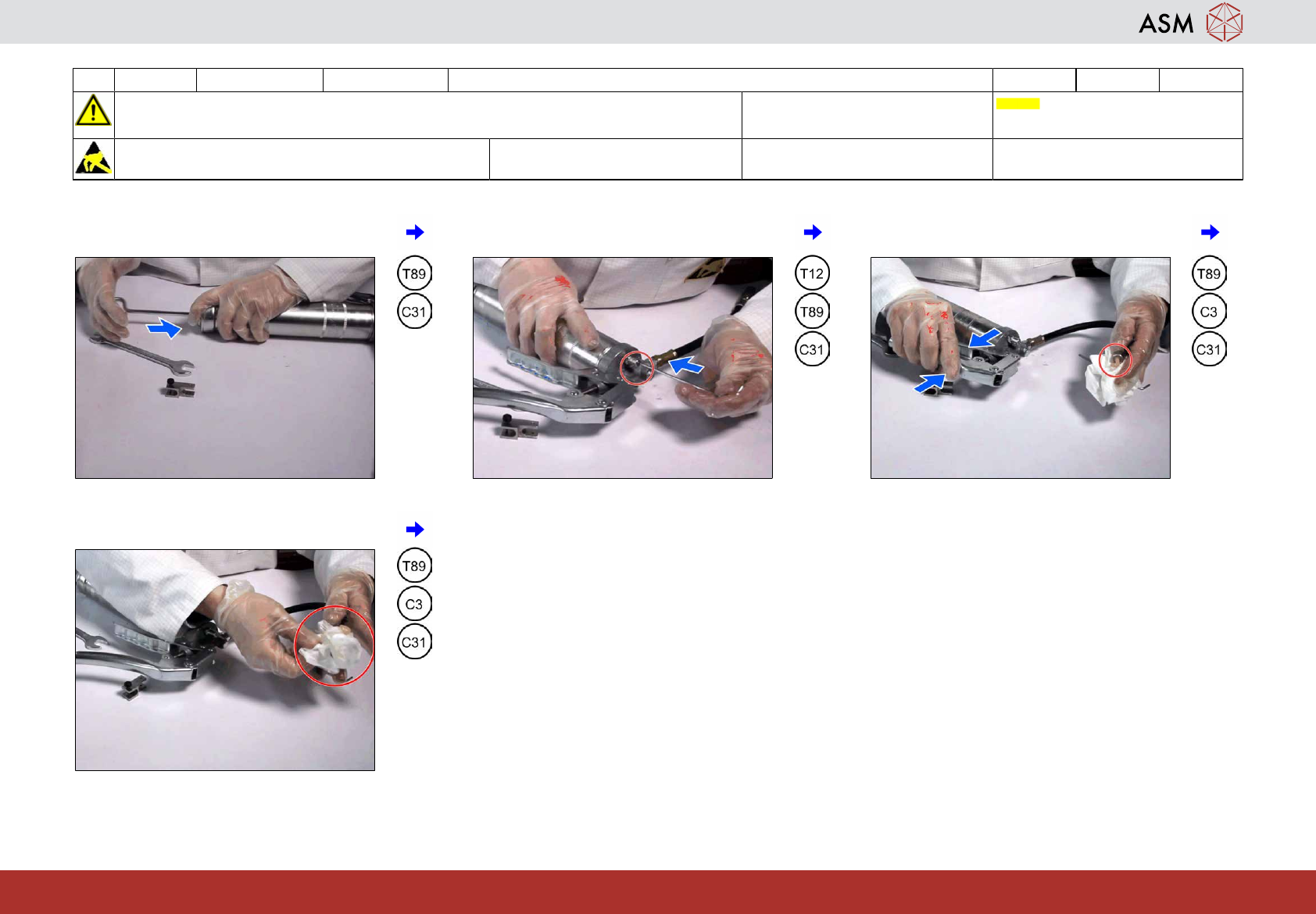 ASM

T89
C31

T12
T89
C31

T89
C3
C31

T89
C3
C31