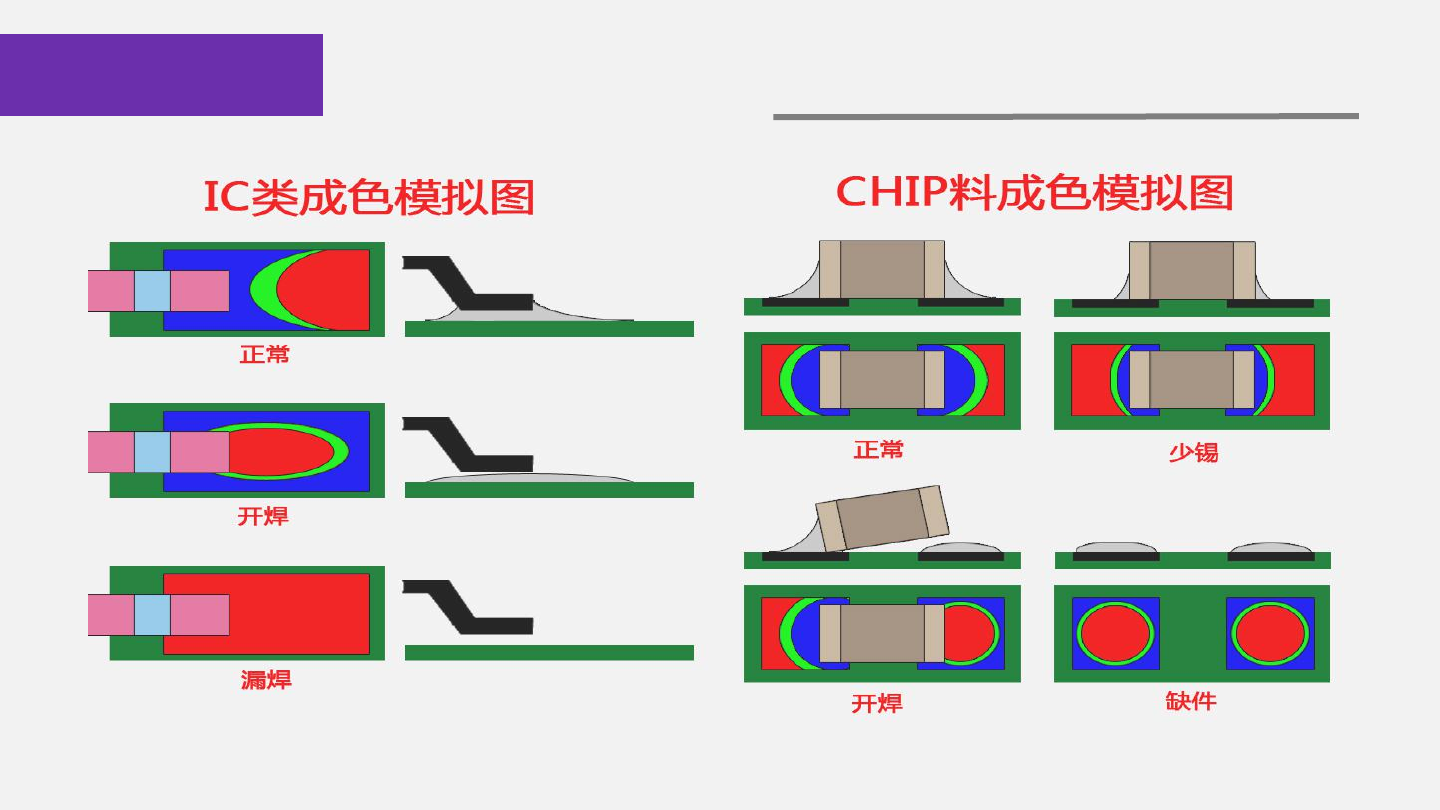 IC类成色模拟图

正常

开焊

漏焊

CHIP料成色模拟图

正常

少锡

开焊

缺件