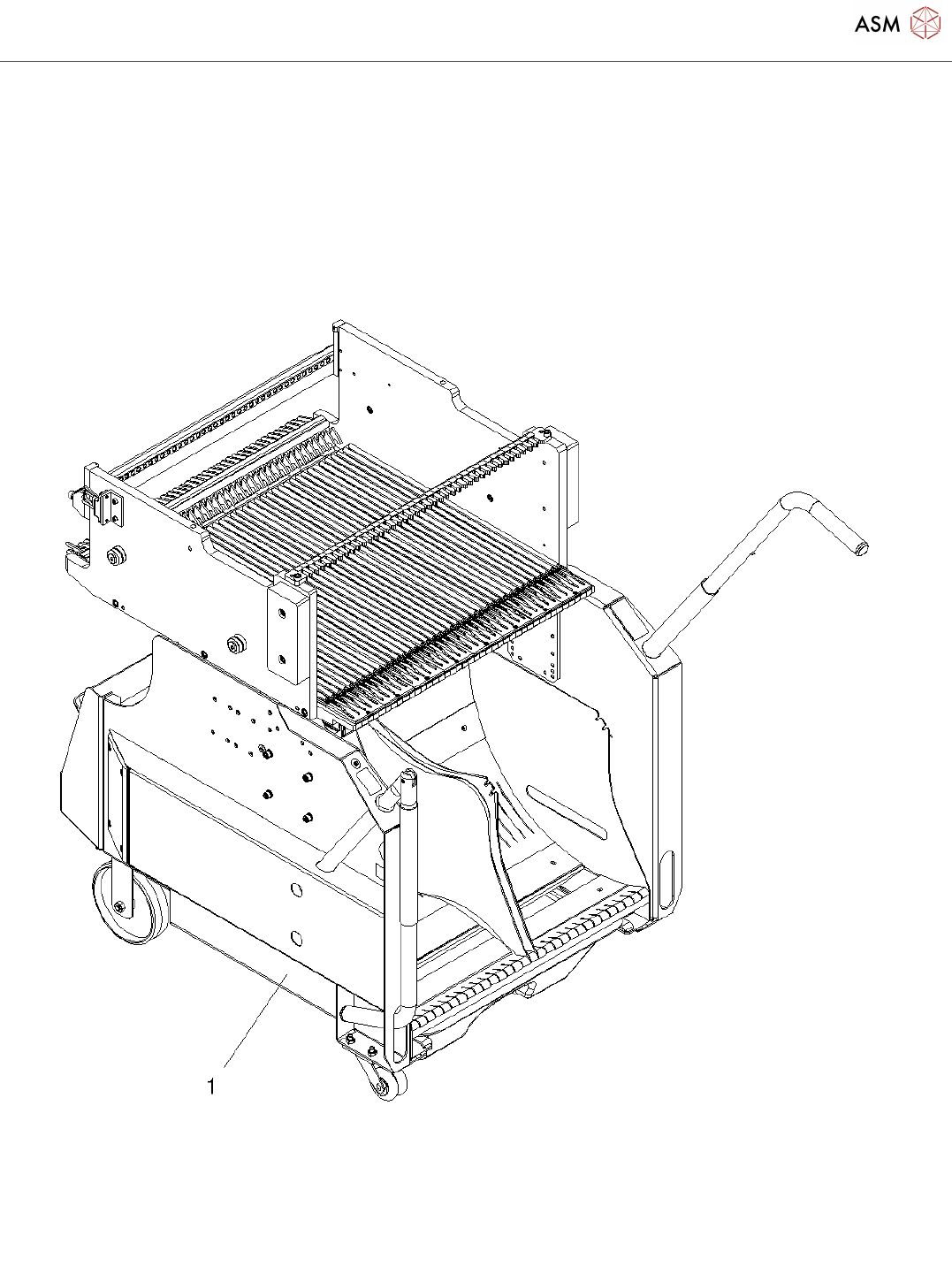 ASM

1