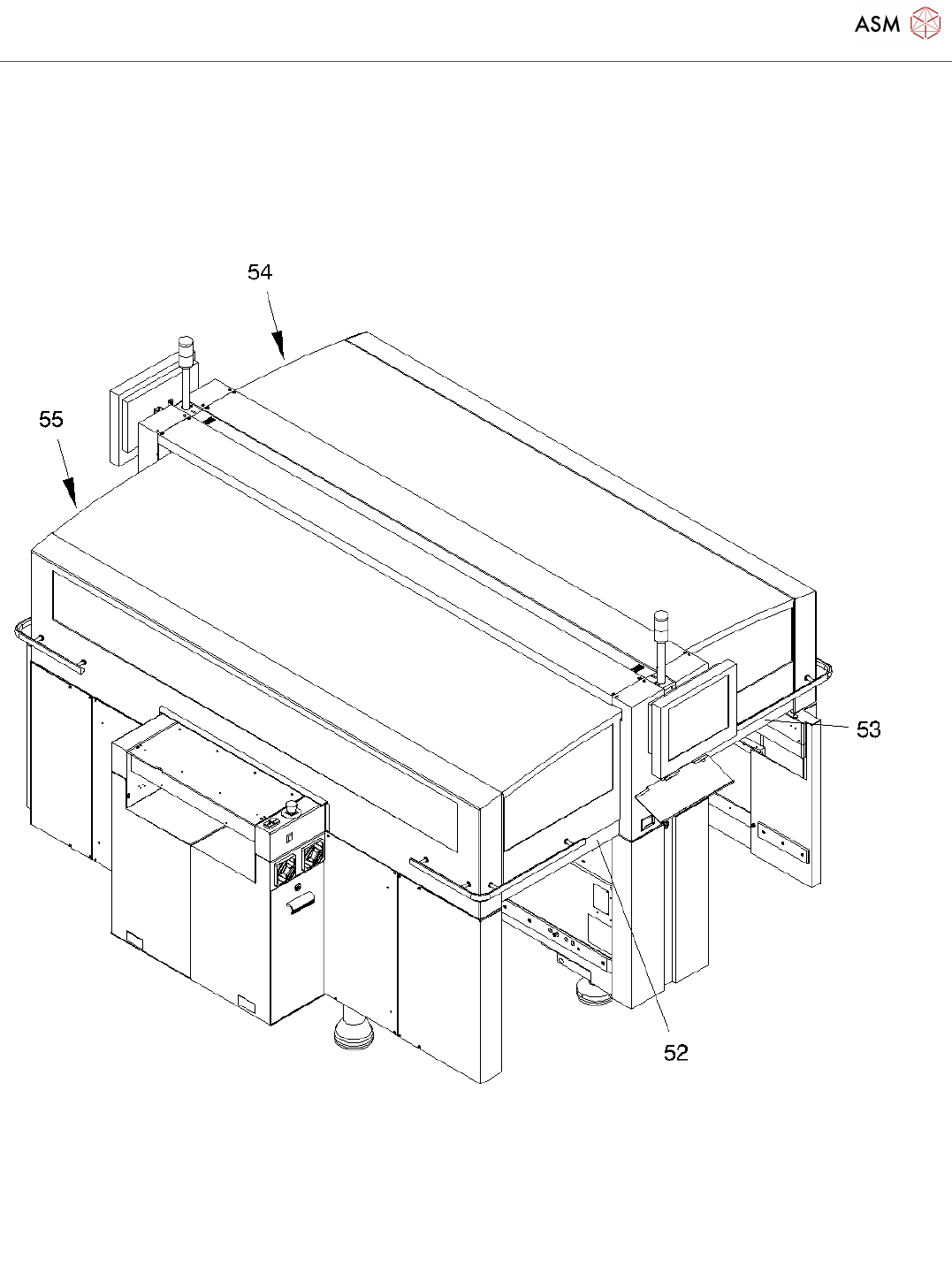 ASM

54

55

53

52