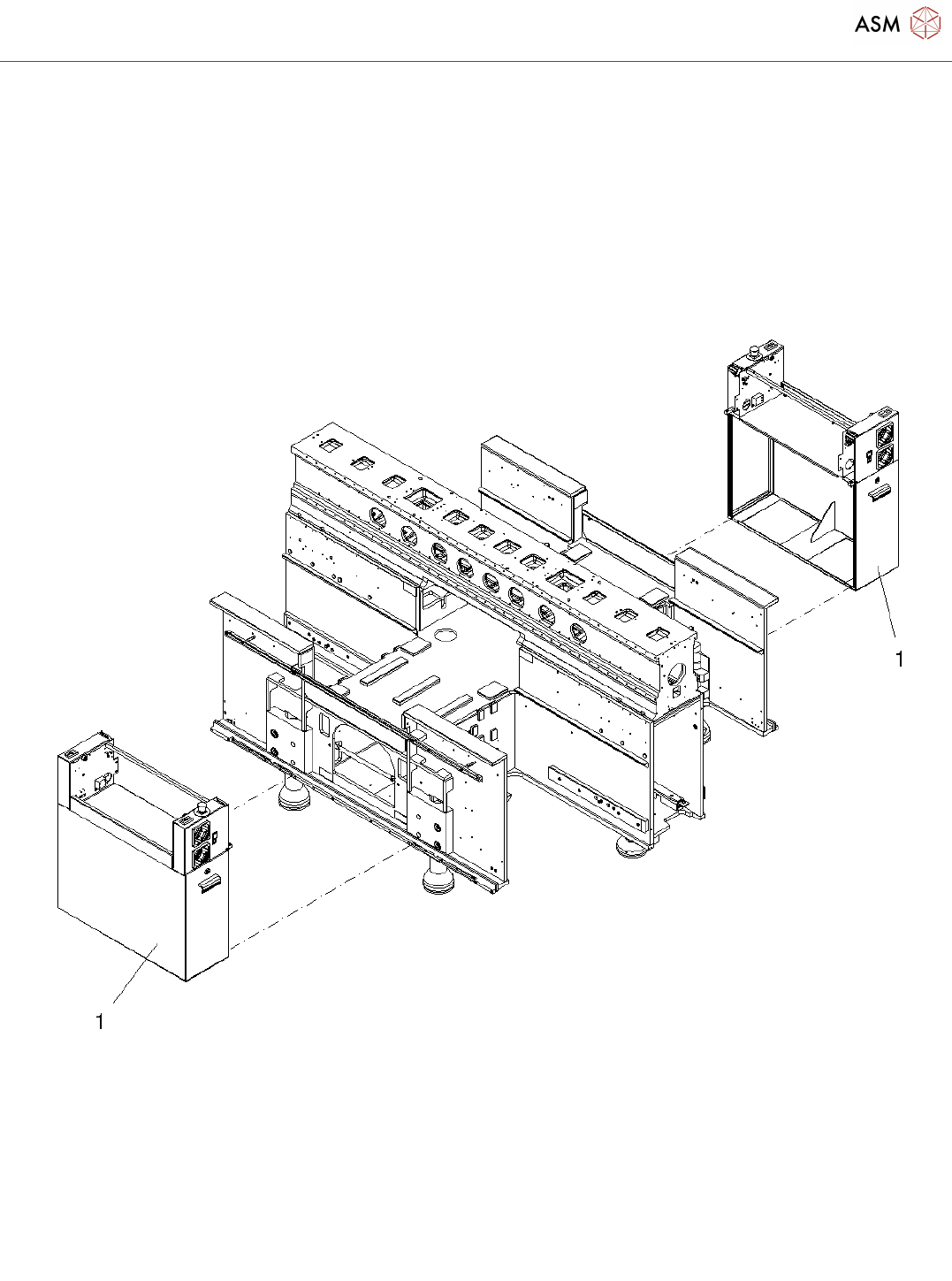 ASM

1

1